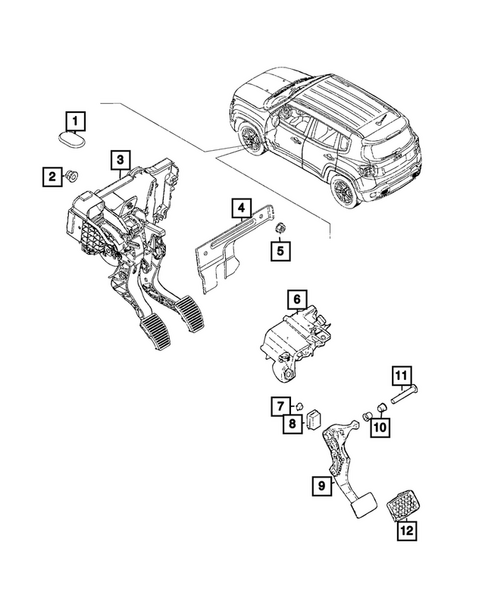 1
2
3
4
5
6
7
8
9
10
11
12