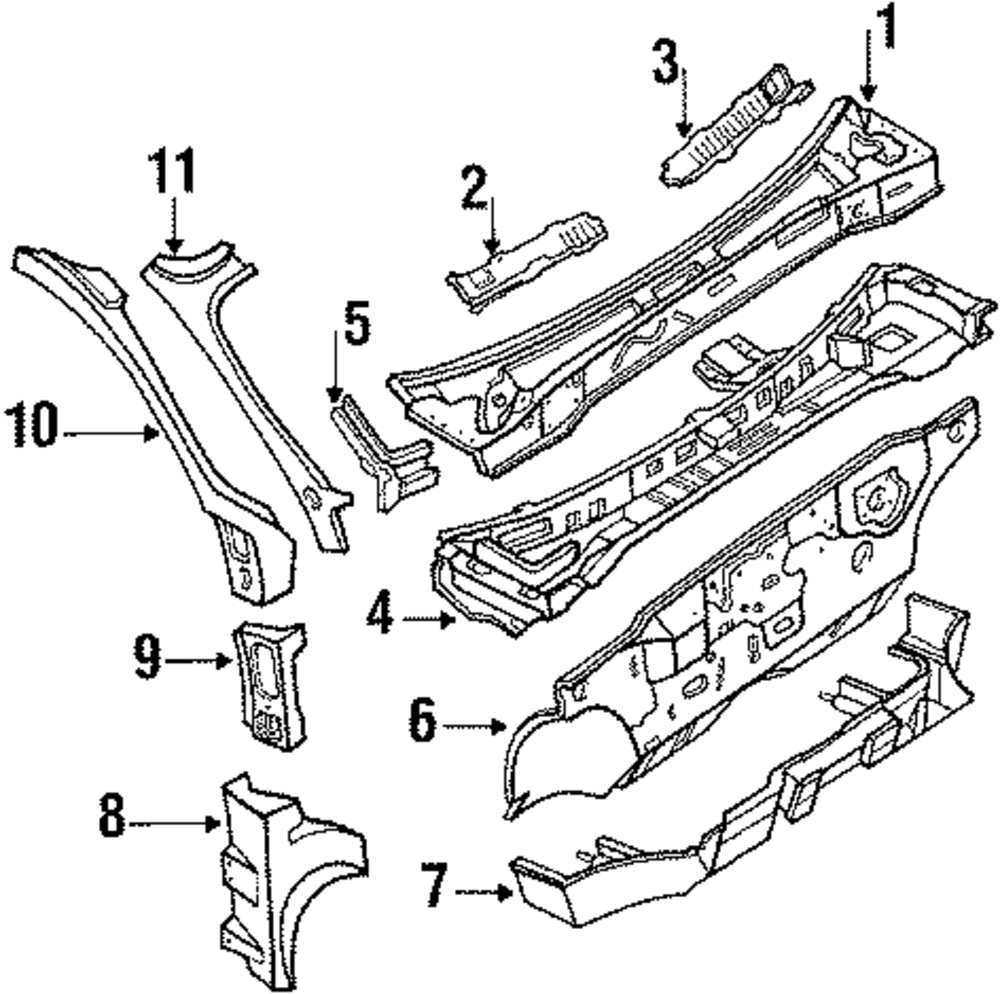 1
3
2
11
5
10
4
9
6
8
7