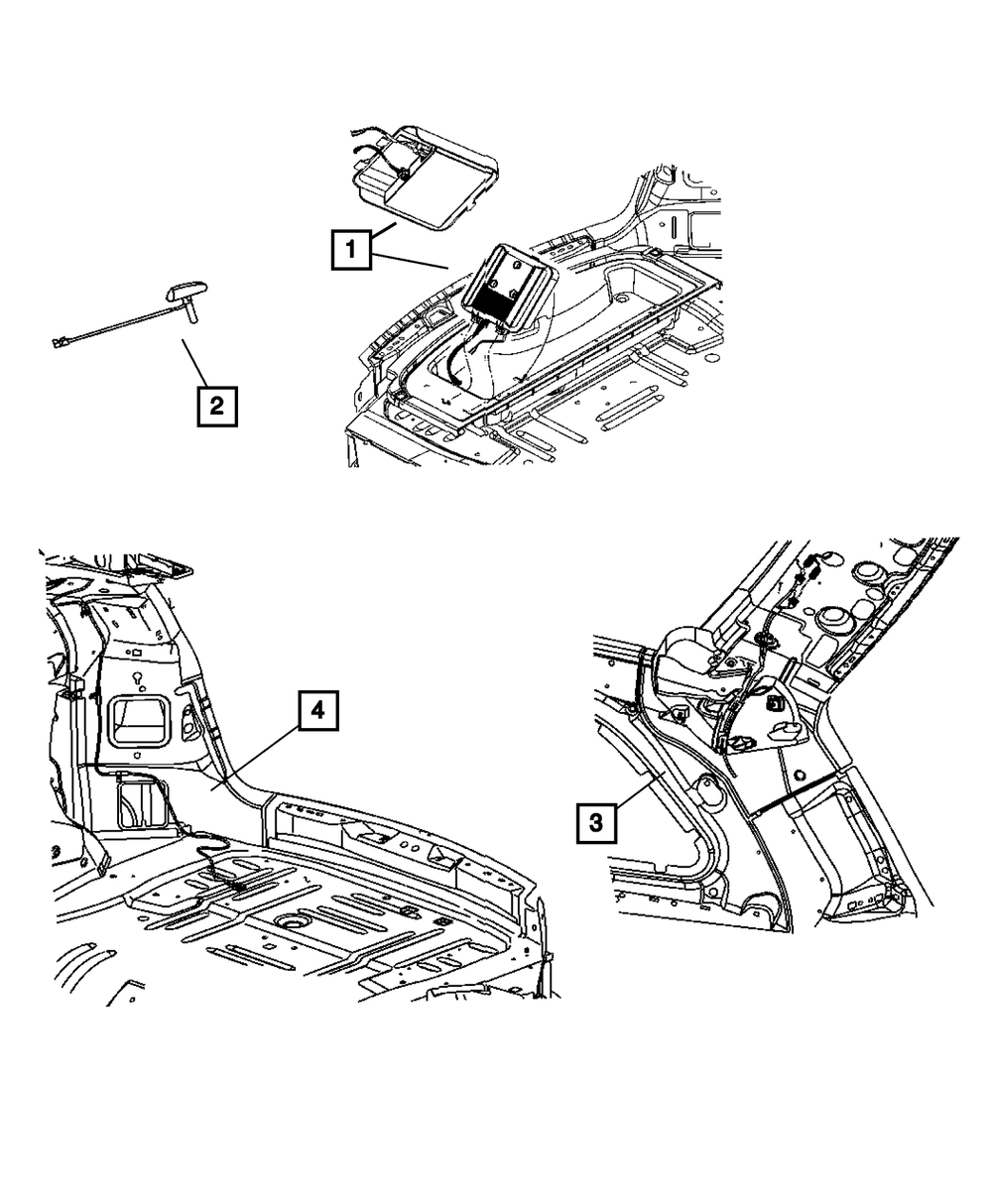 1

2

4

3