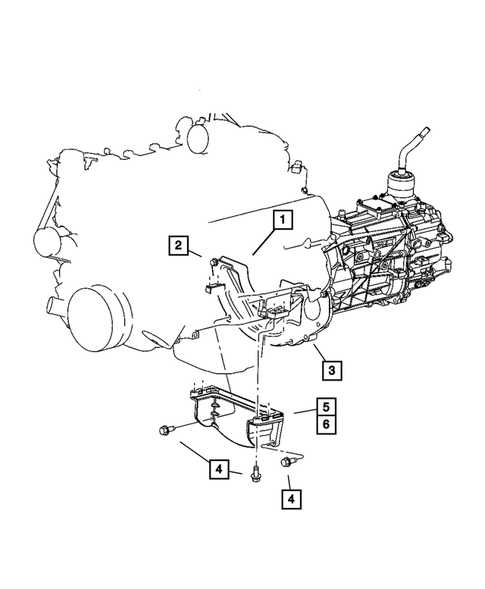 1
2
3
5
6
4
4