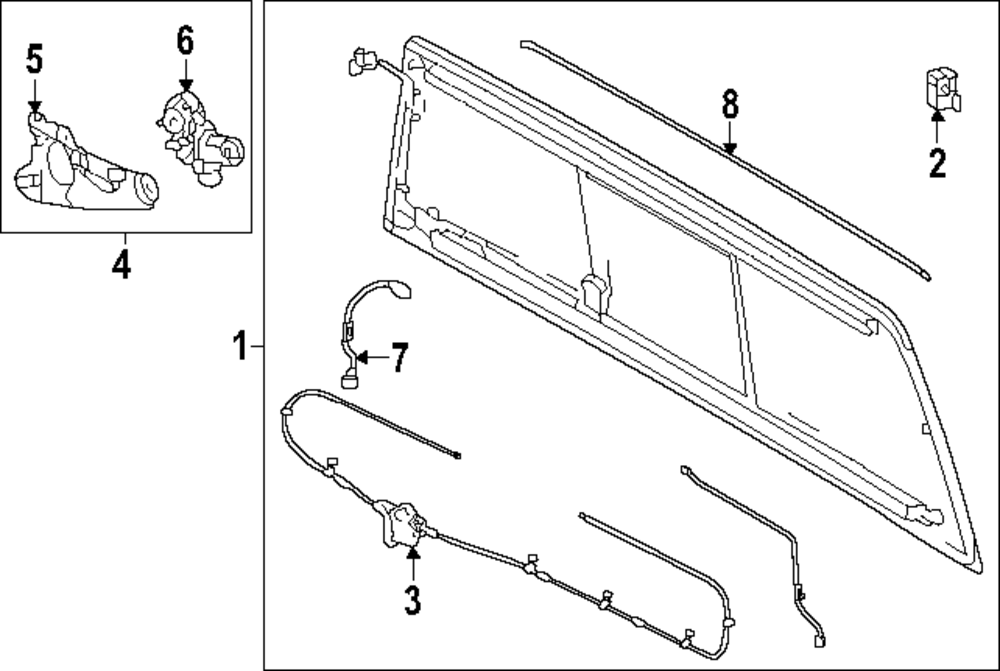 5
6
4
8
2
1
7
3