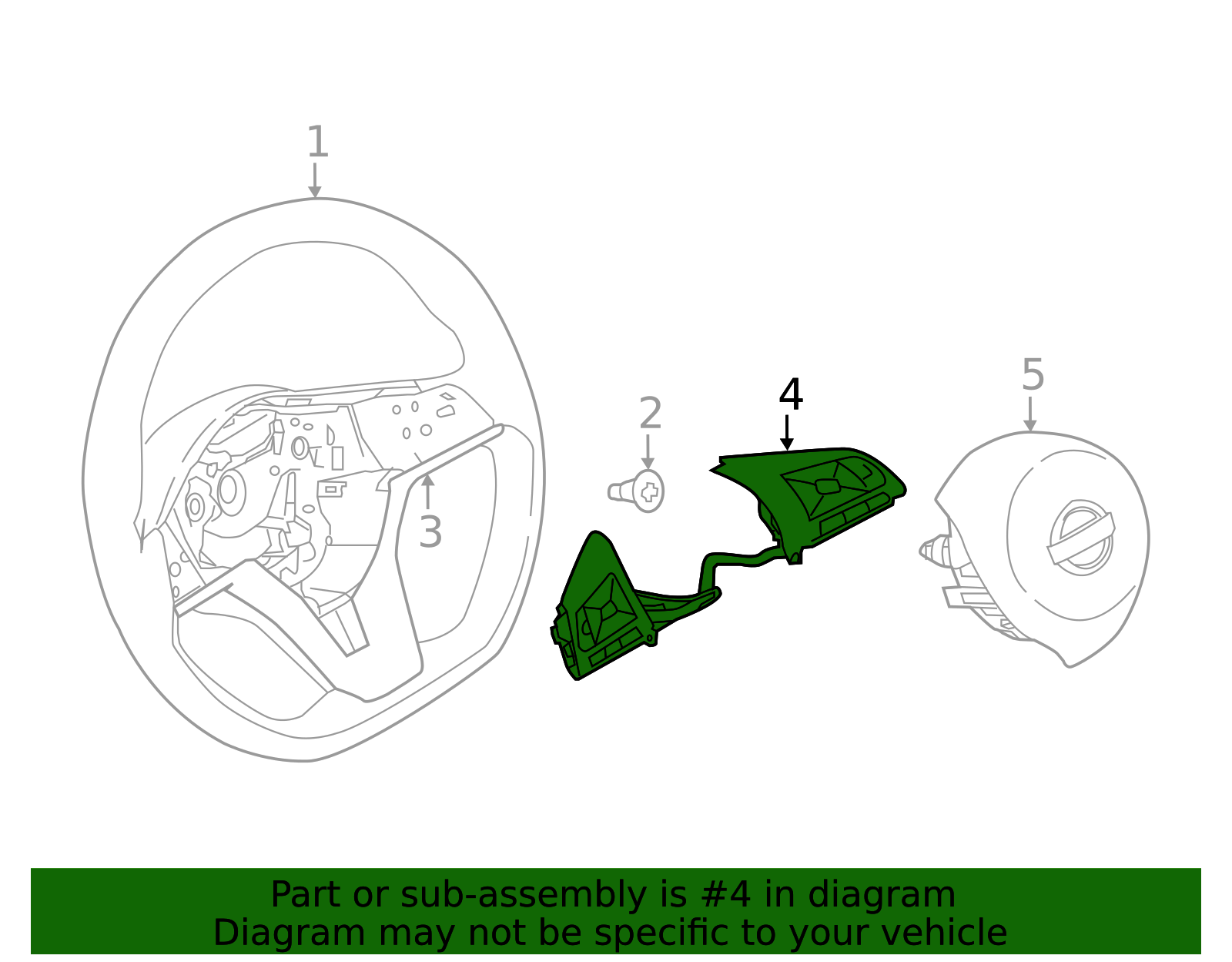 1
2
3
4
5

Part or sub-assembly is #4 in diagram
Diagram may not be specific to your vehicle