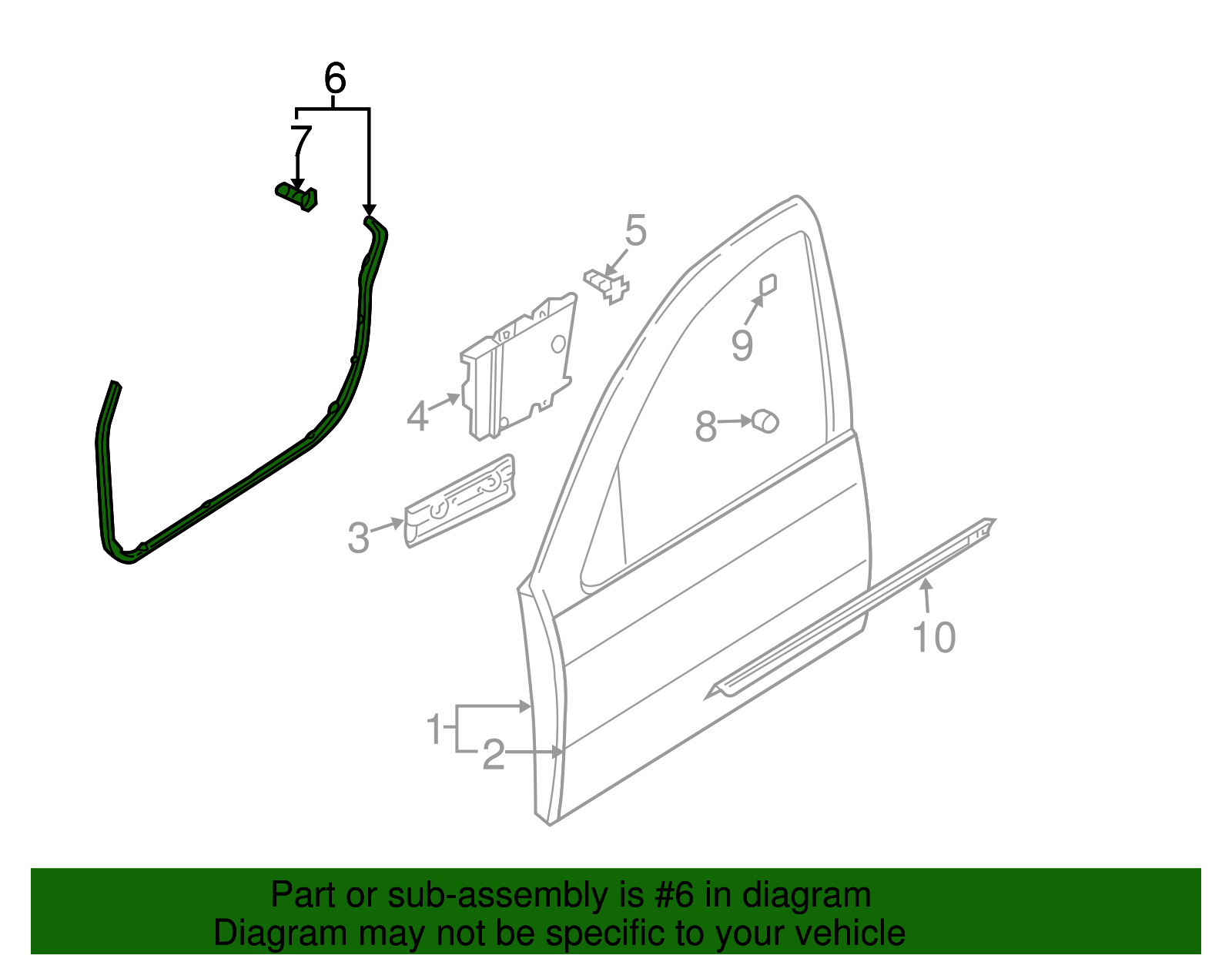 6
7
5
9
4
8
3
10
1
2

Part or sub-assembly is #6 in diagram
Diagram may not be specific to your vehicle