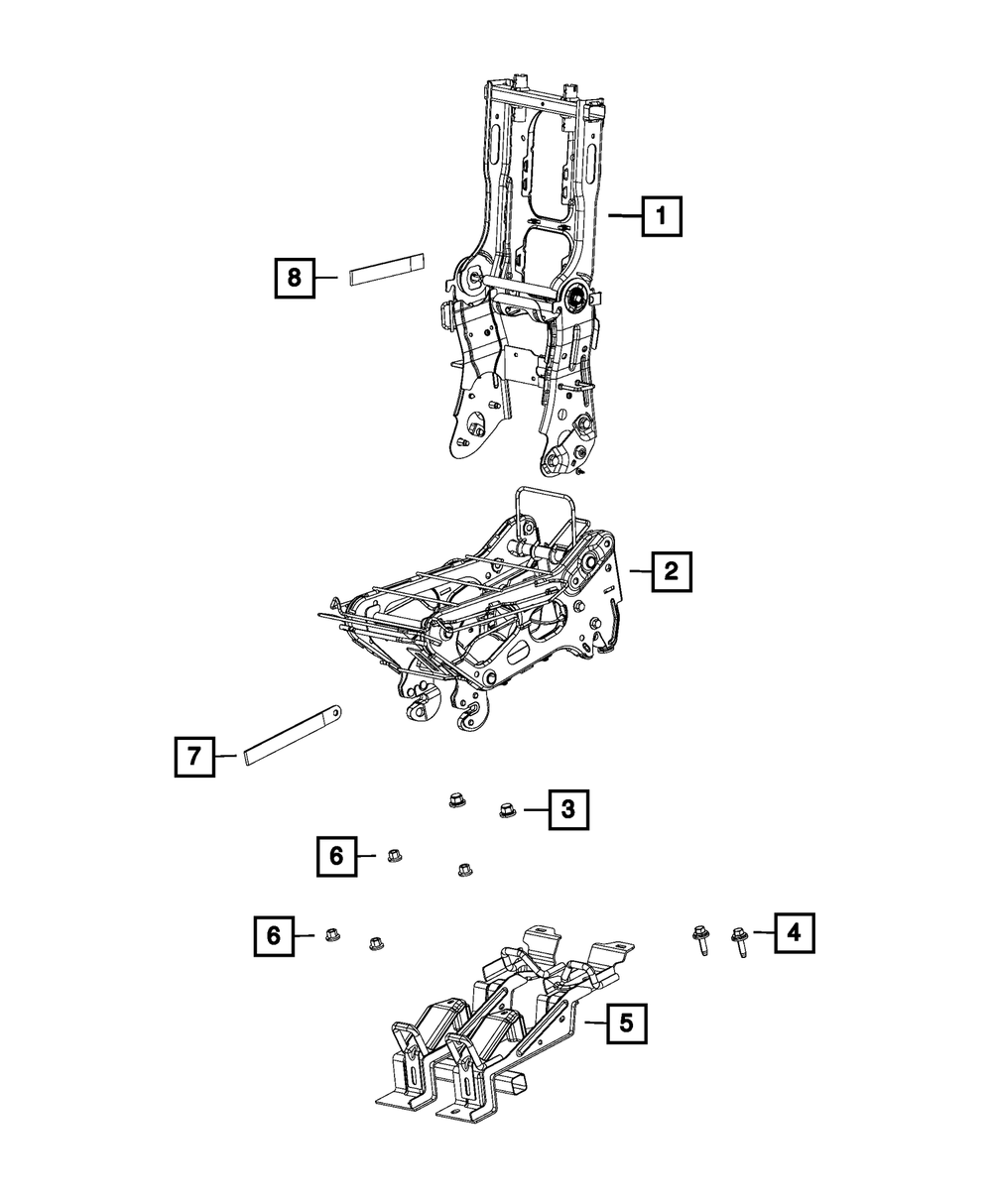 1
8
2
7
3
6
6
4
5