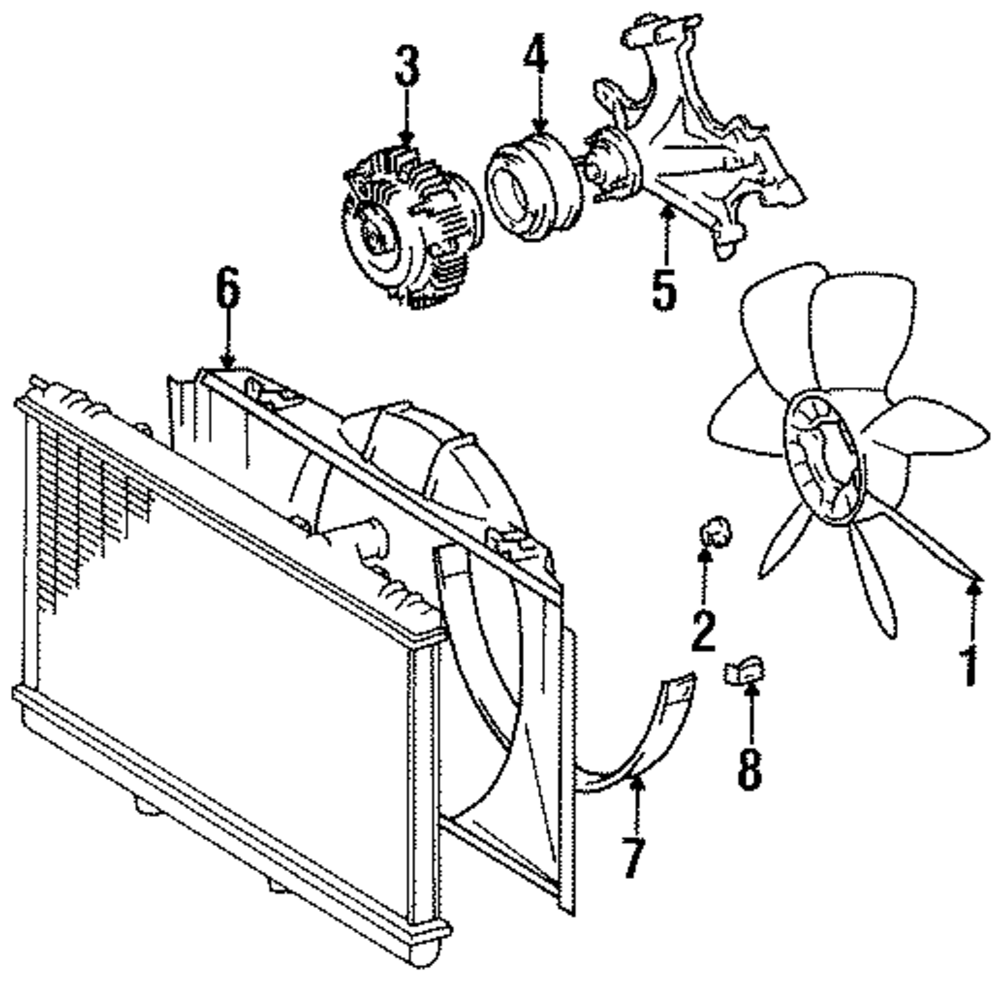 3
4
5
6
2
1
8
7