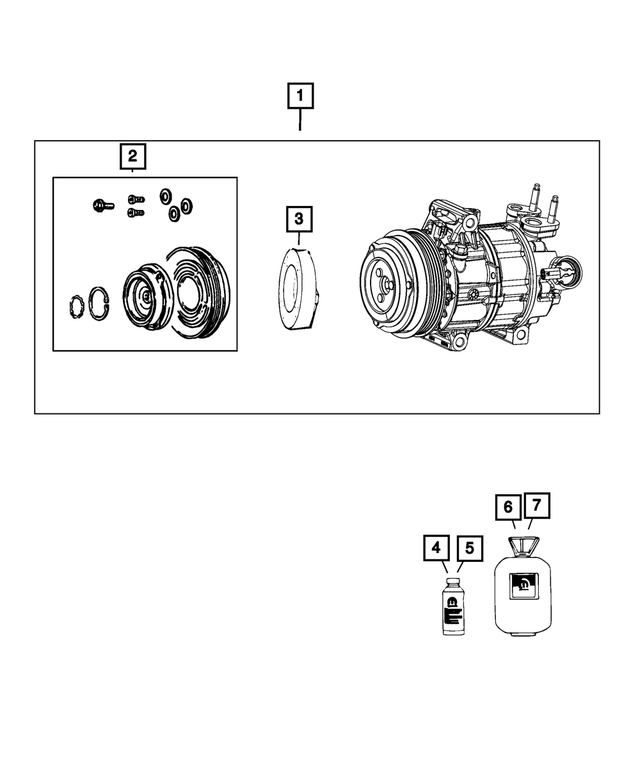 1
2
3
4
5
6
7