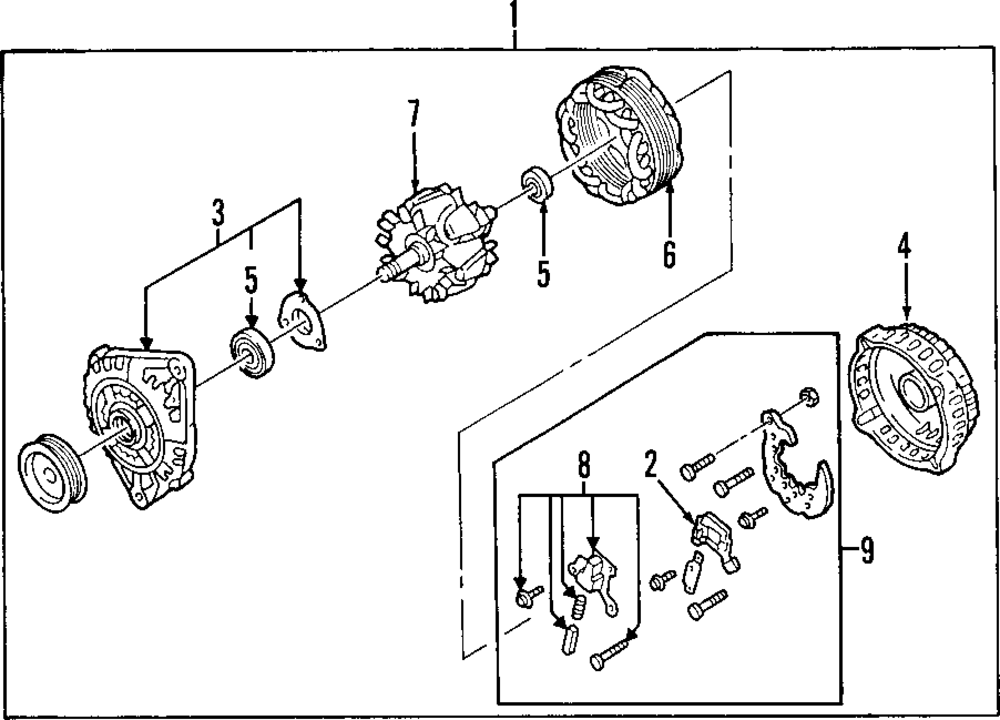 1
7
3
5
5
6
4
8
2
9