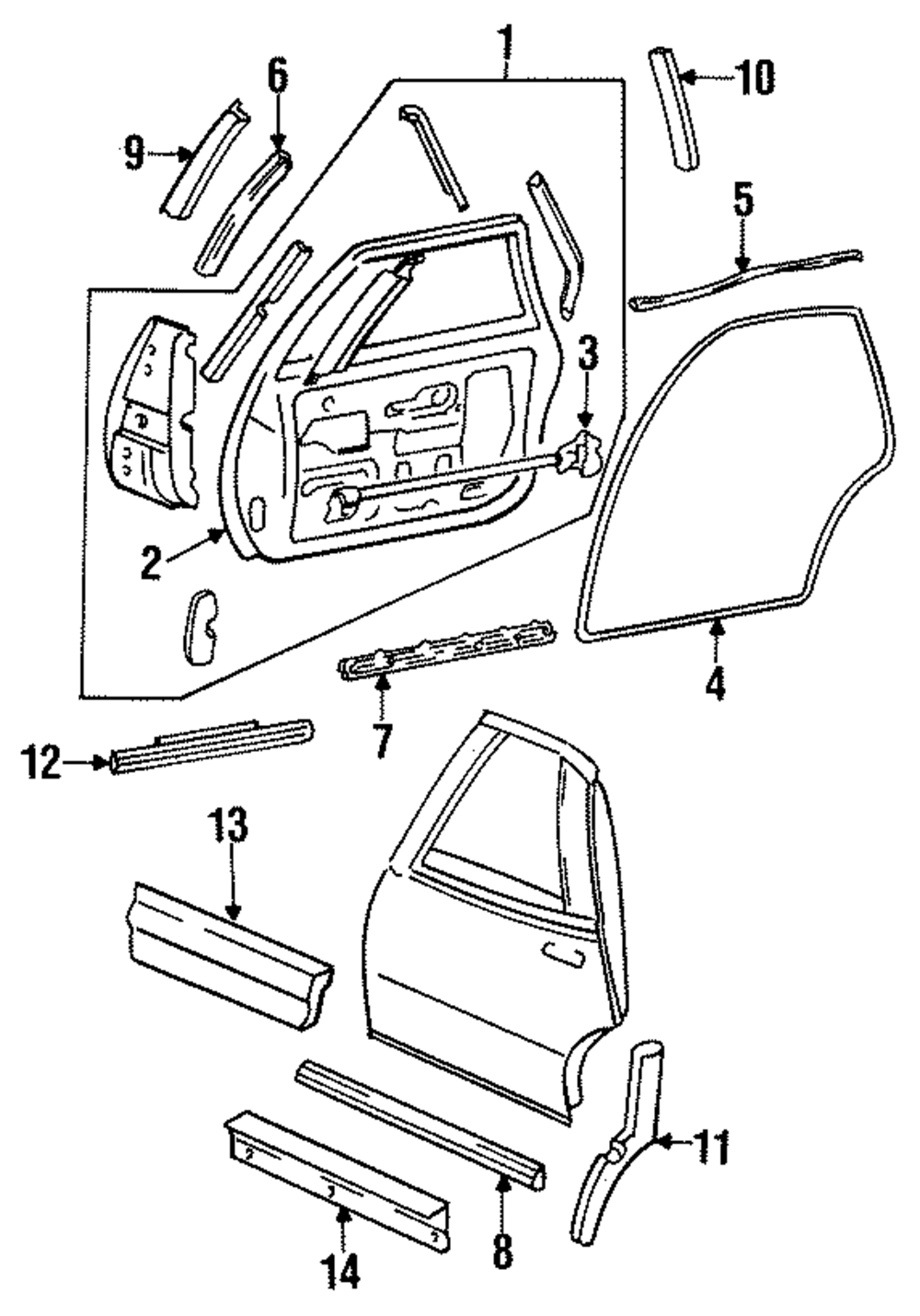 1
6
10
9
5
3
2
4
7
12
13
11
8
14