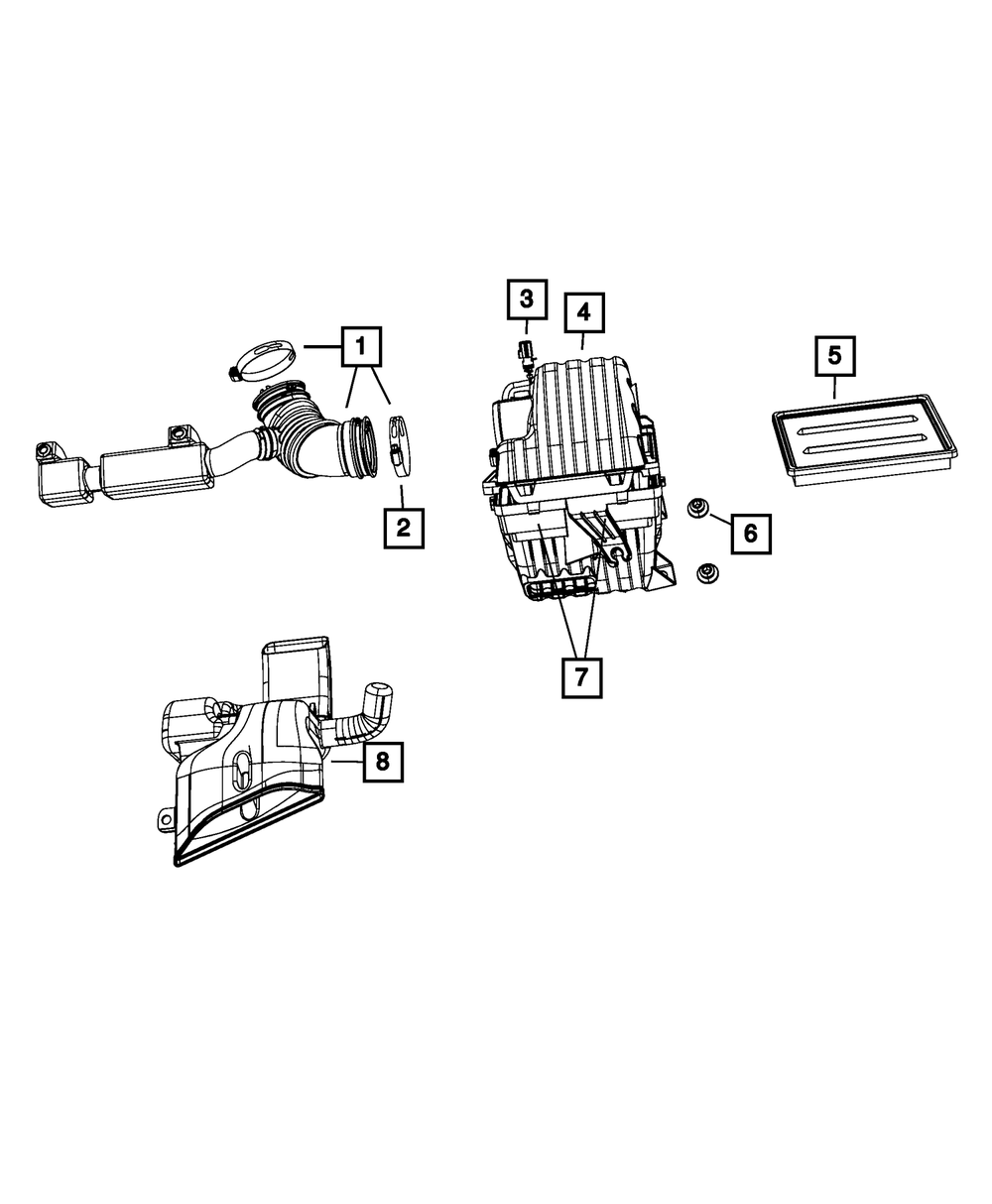 1
2
3
4
5
6
7
8