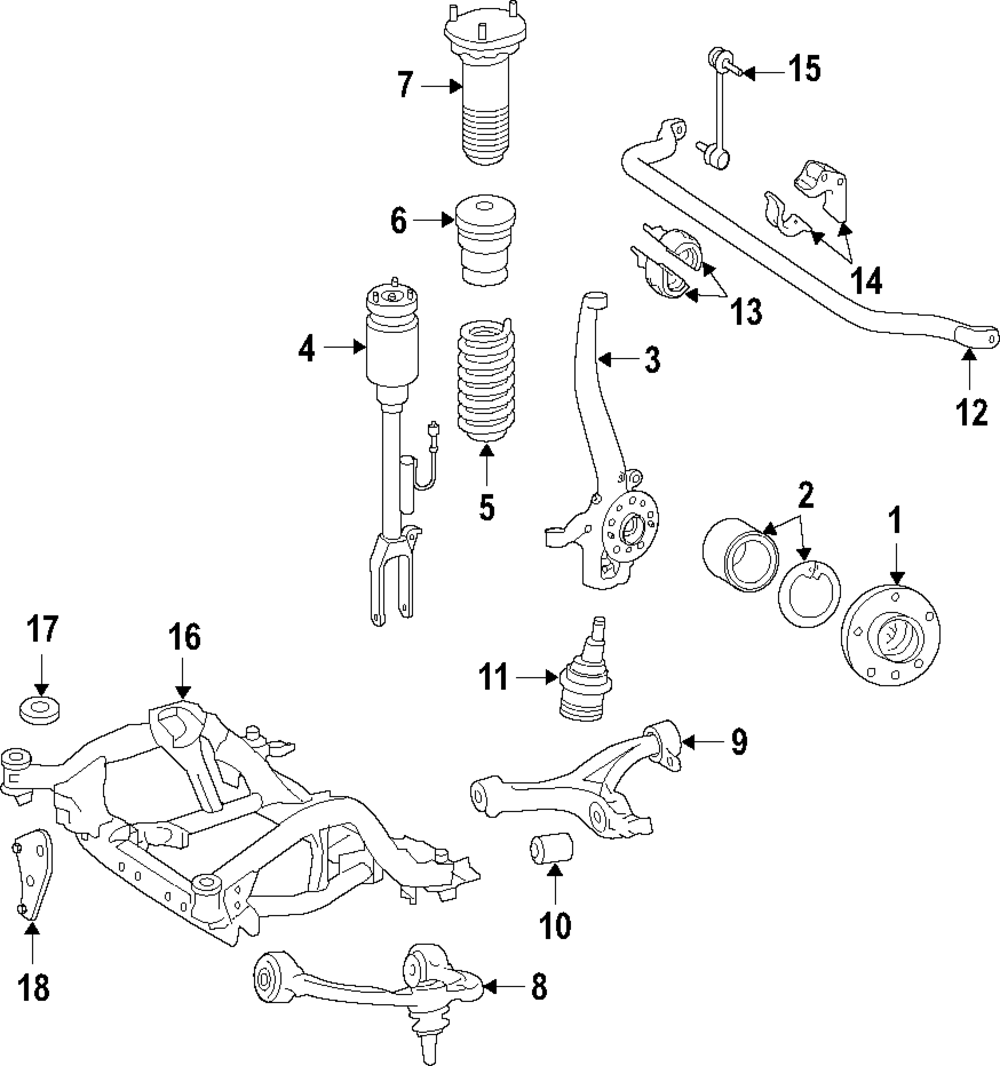 7
15
6
14
13
4
3
12
5
2
1
17
16
11
9
10
18
8