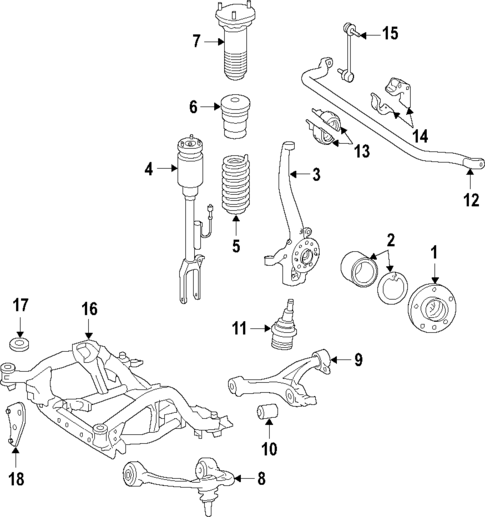 7
15
6
14
13
4
3
12
5
2
1
17
16
11
9
10
18
8