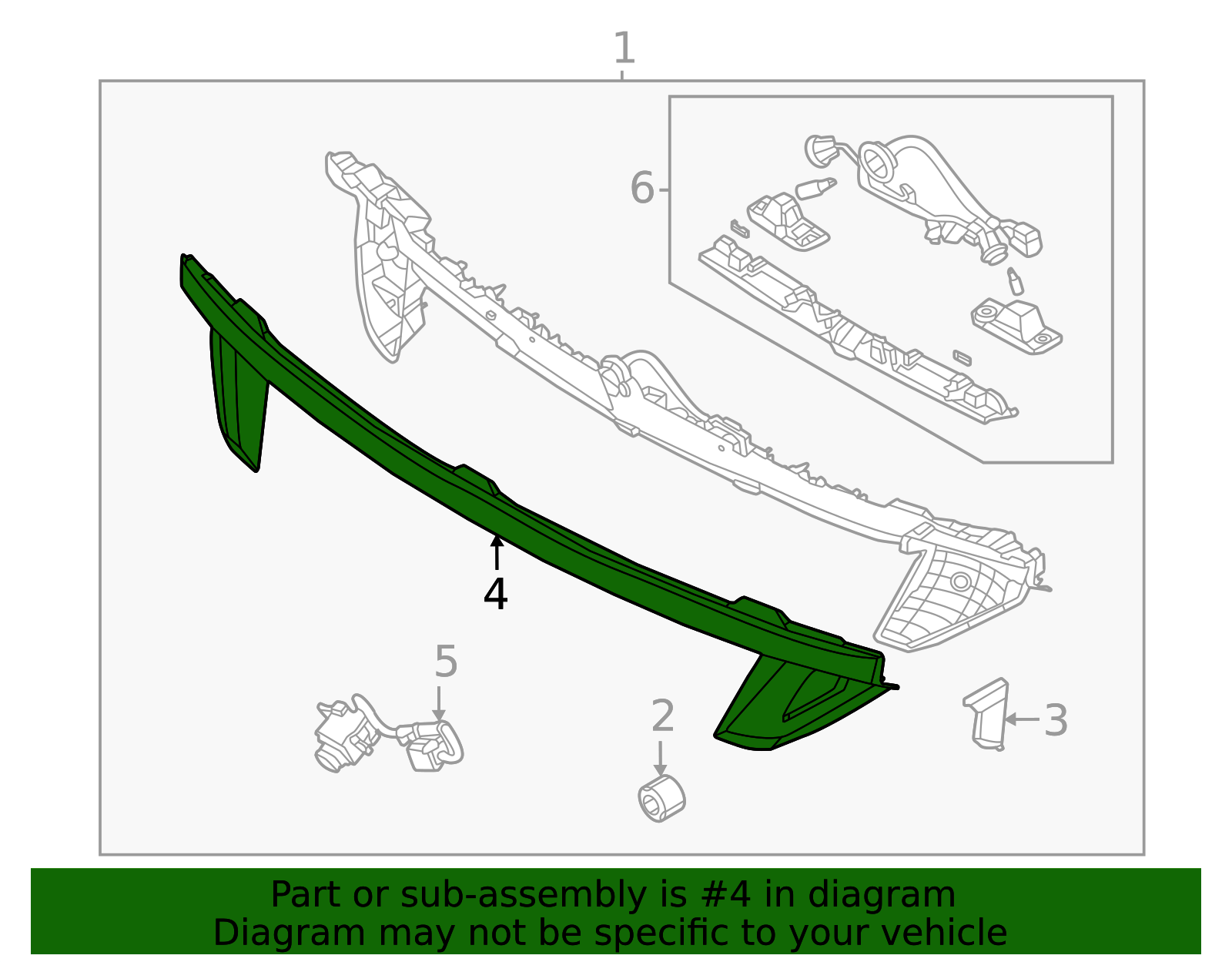 1

6

4

5

2

3

Part or sub-assembly is #4 in diagram
Diagram may not be specific to your vehicle