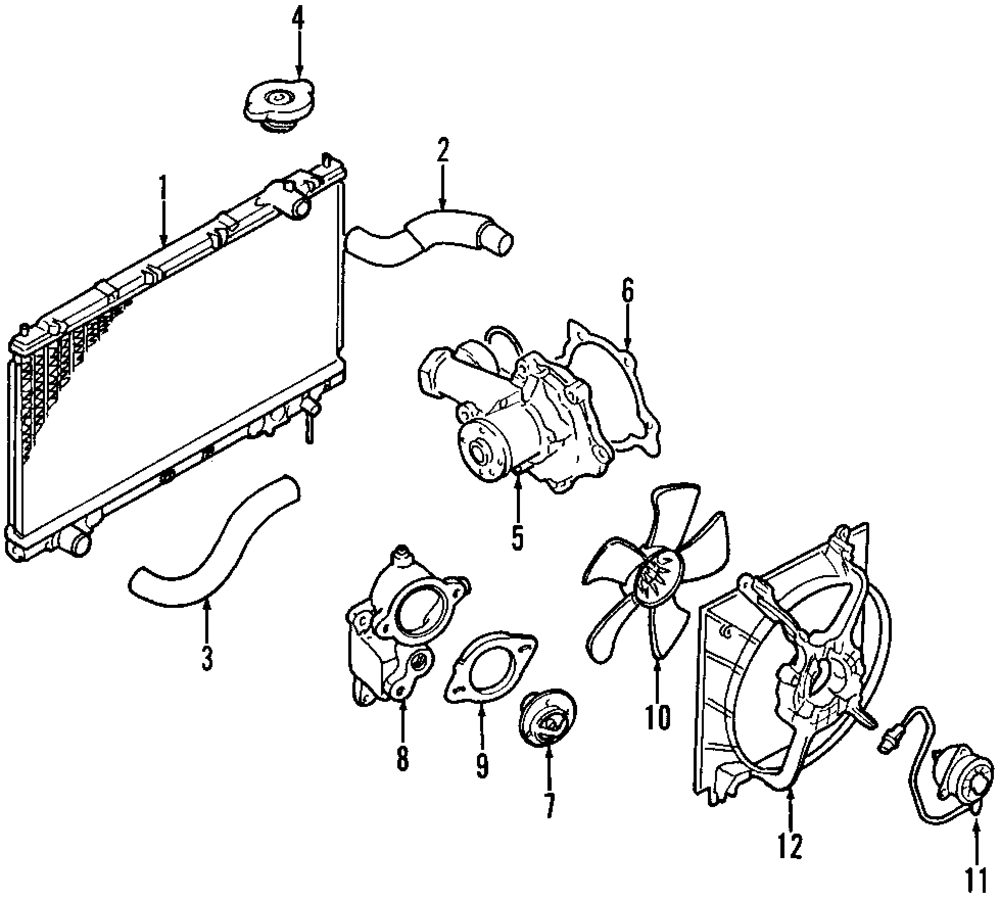 4
2
1
6
5
3
10
8
9
7
12
11