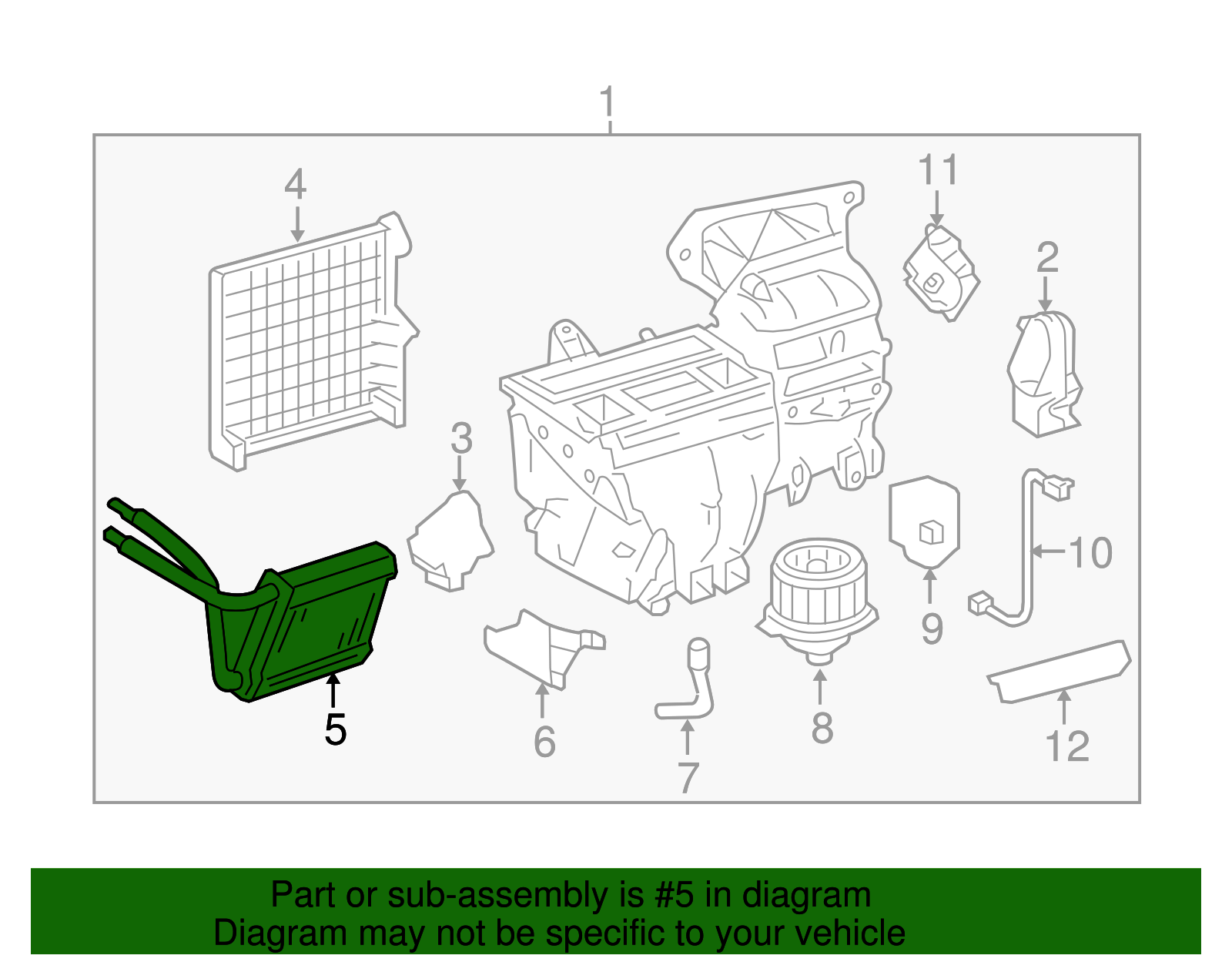 1

4

11

2

3

10

9

5

6

7

8

12

Part or sub-assembly is #5 in diagram
Diagram may not be specific to your vehicle