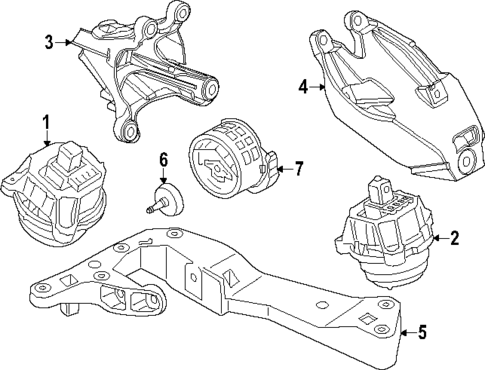 3
4
1
6
7
2
5