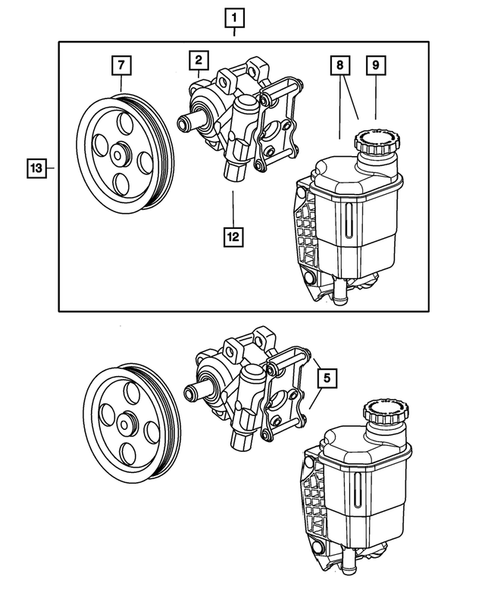 1
7
2
8
9
13
12
5