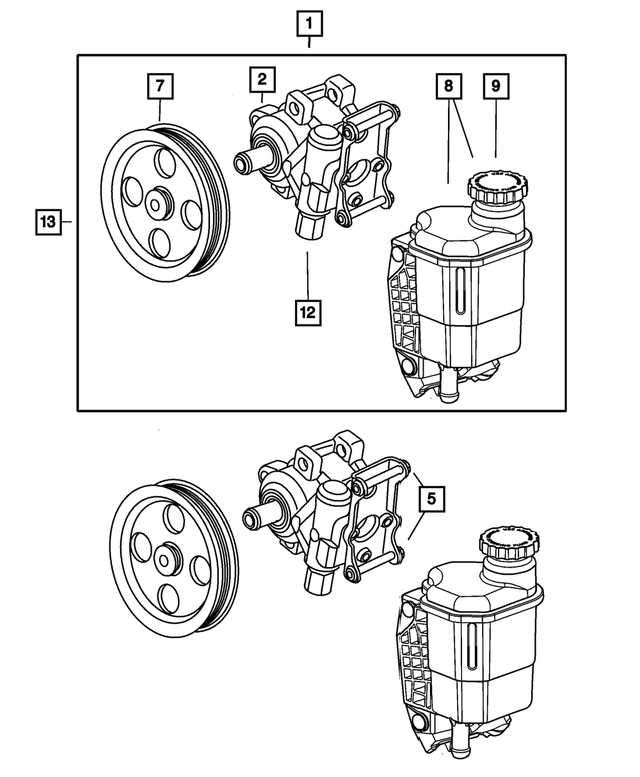 1
7
2
8
9
13
12
5