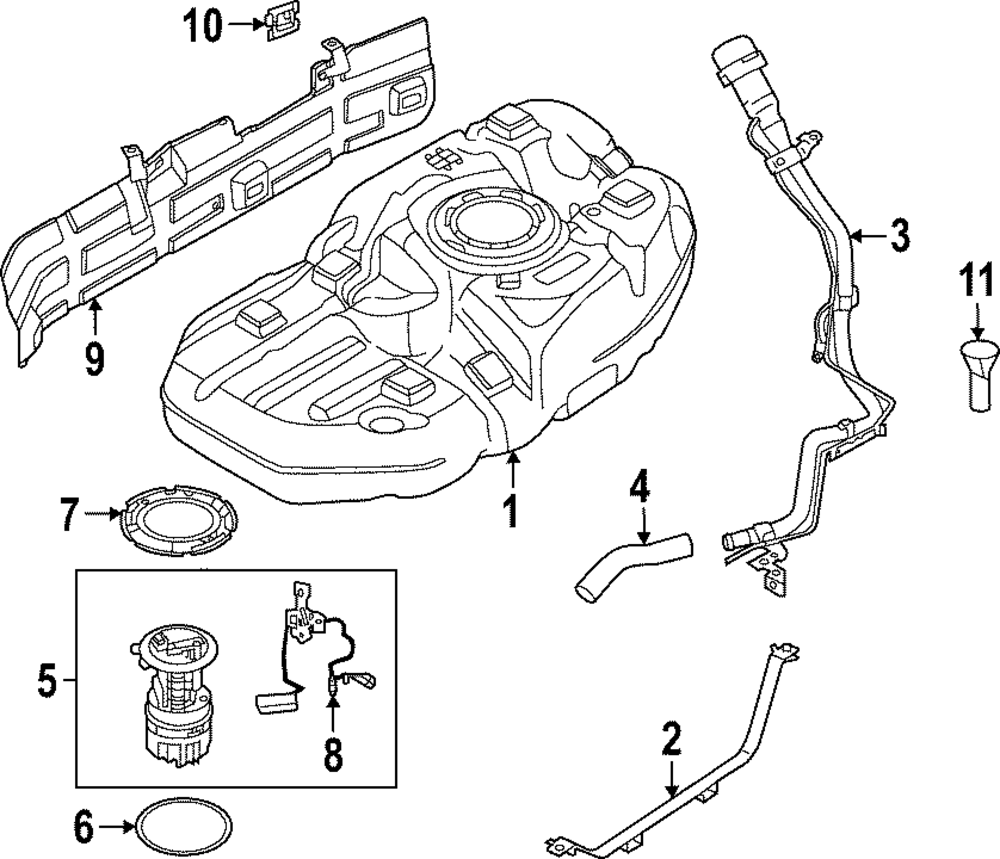 10
9
3
11
1
7
4
5
8
2
6