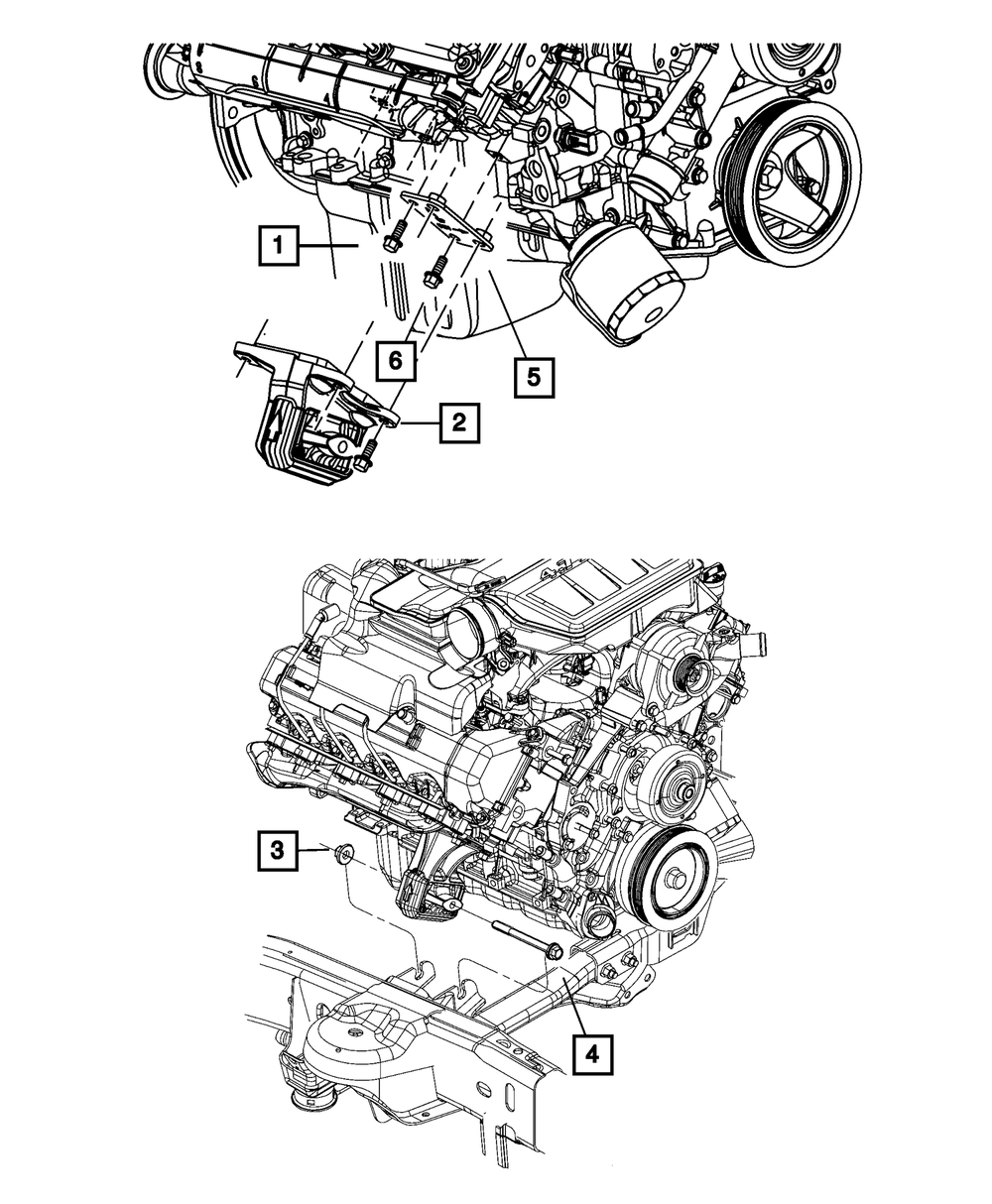 1
6
5
2
3
4