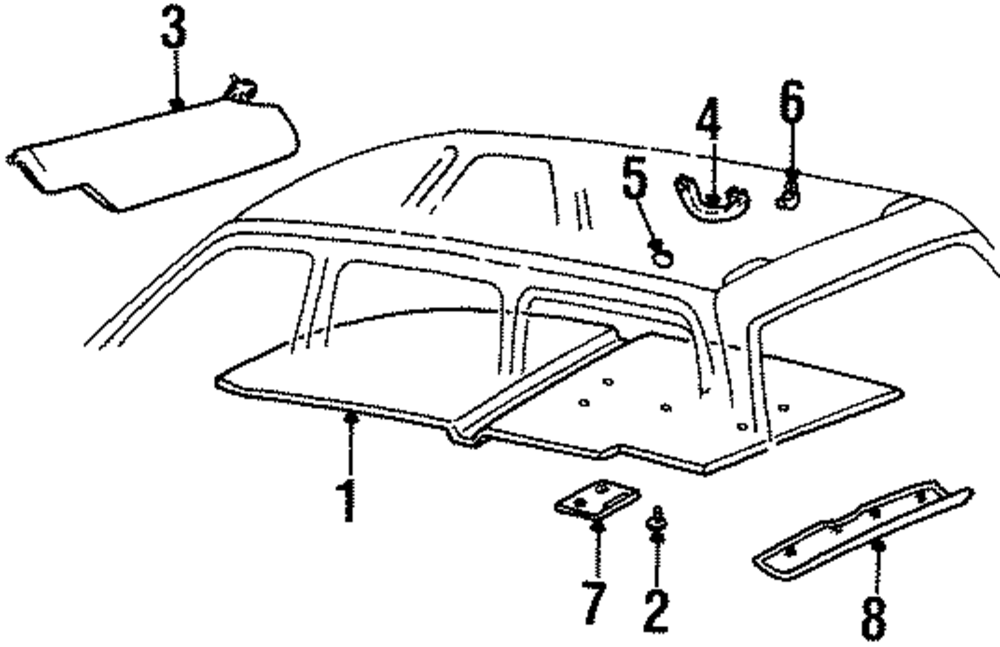 3
4
6
5
1
7
2
8