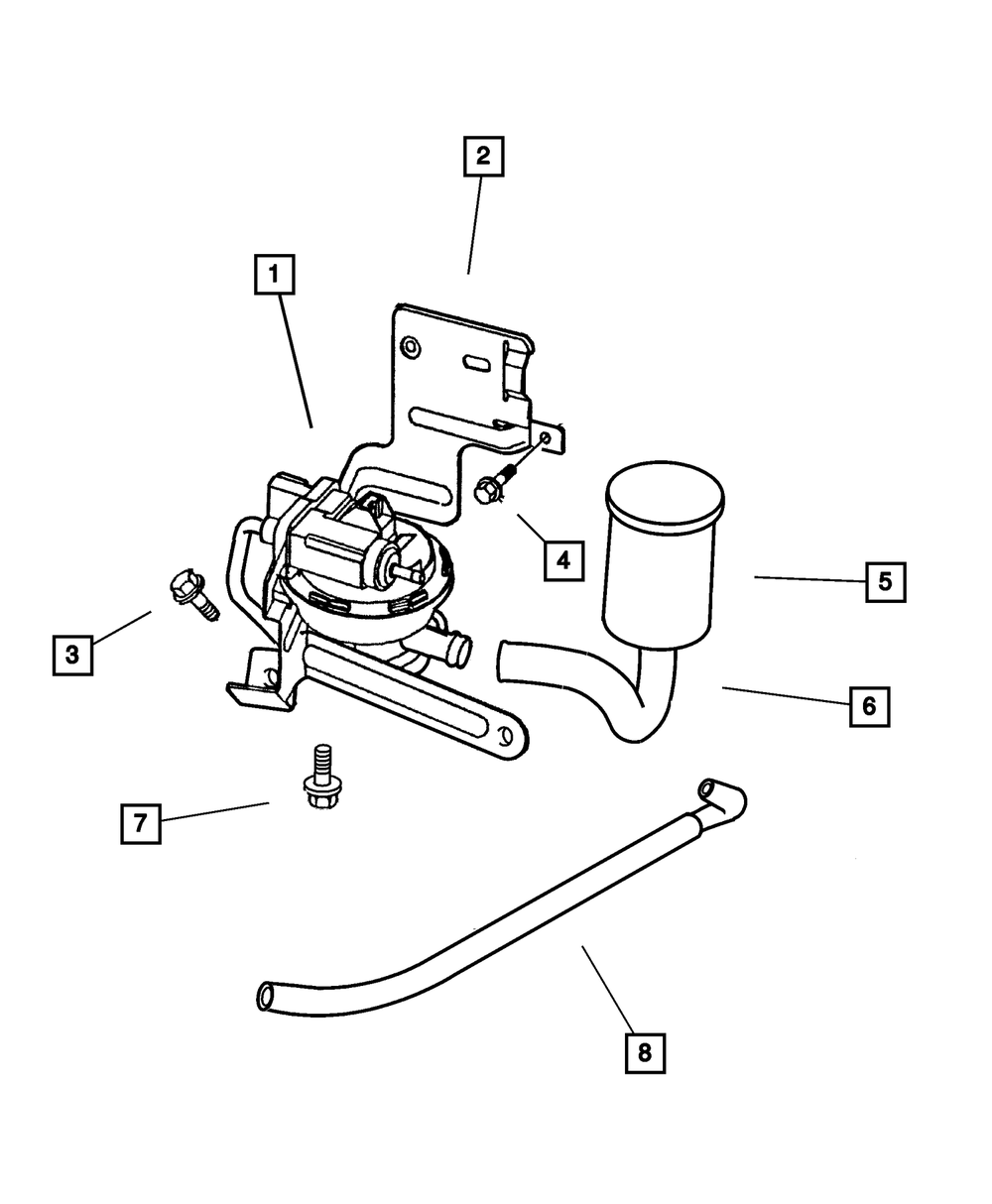 2
1
4
5
3
6
7
8