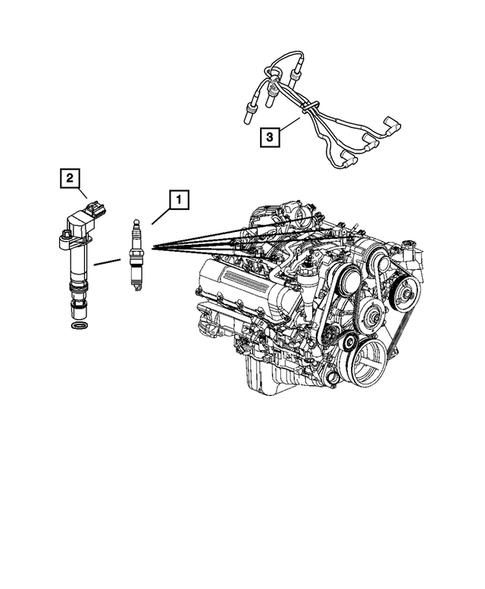 3
2
1