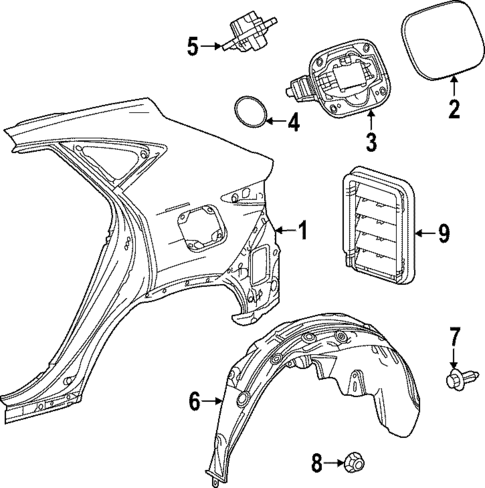 5
2
4
3
1
9
7
6
8