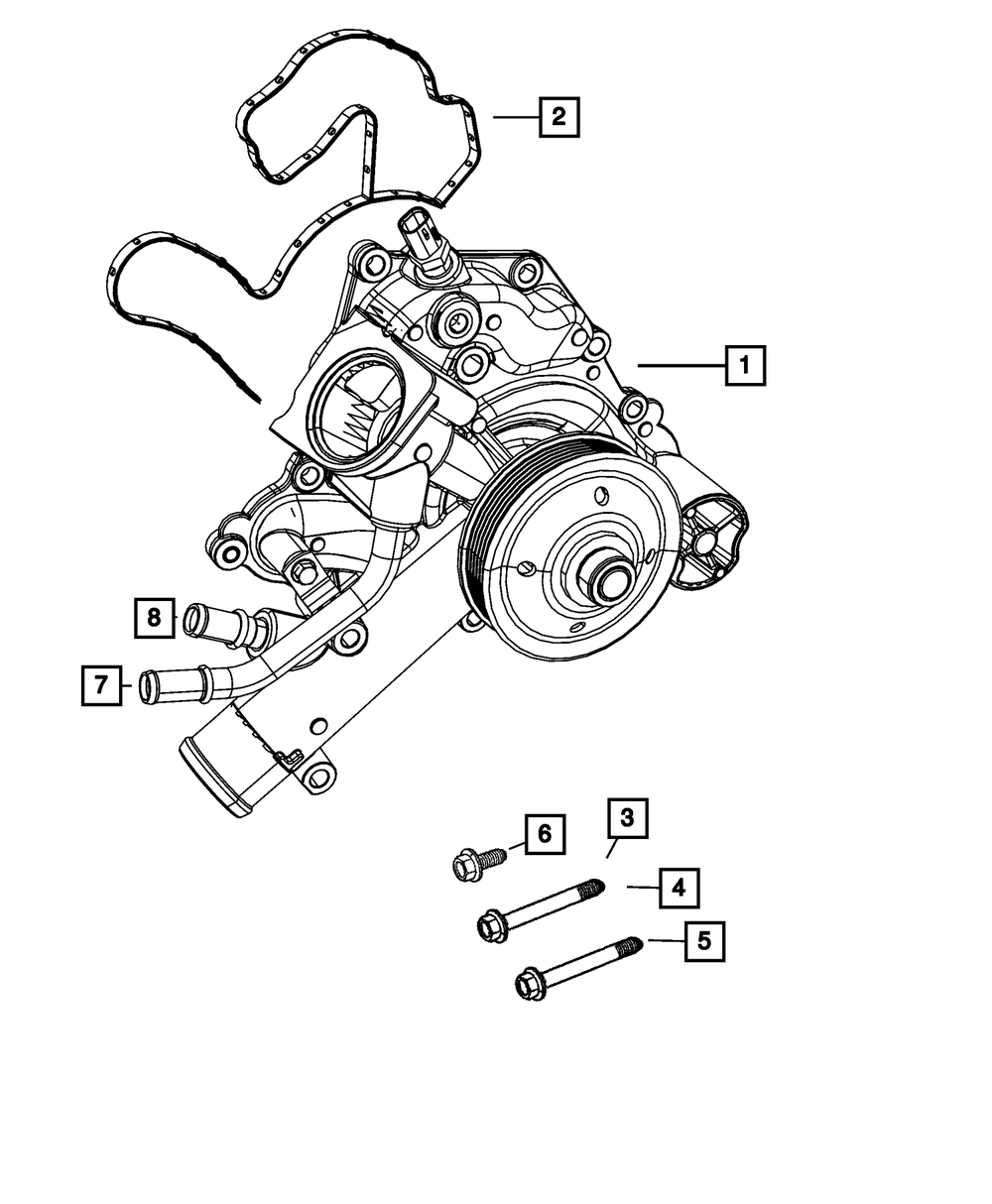 2
1
8
7
6
3
4
5