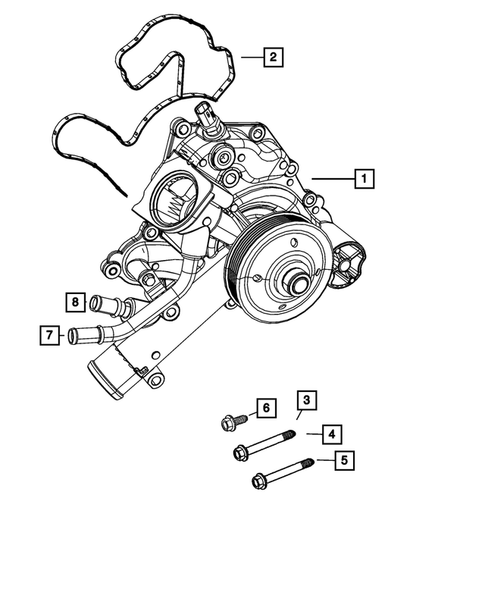 2
1
8
7
6
3
4
5