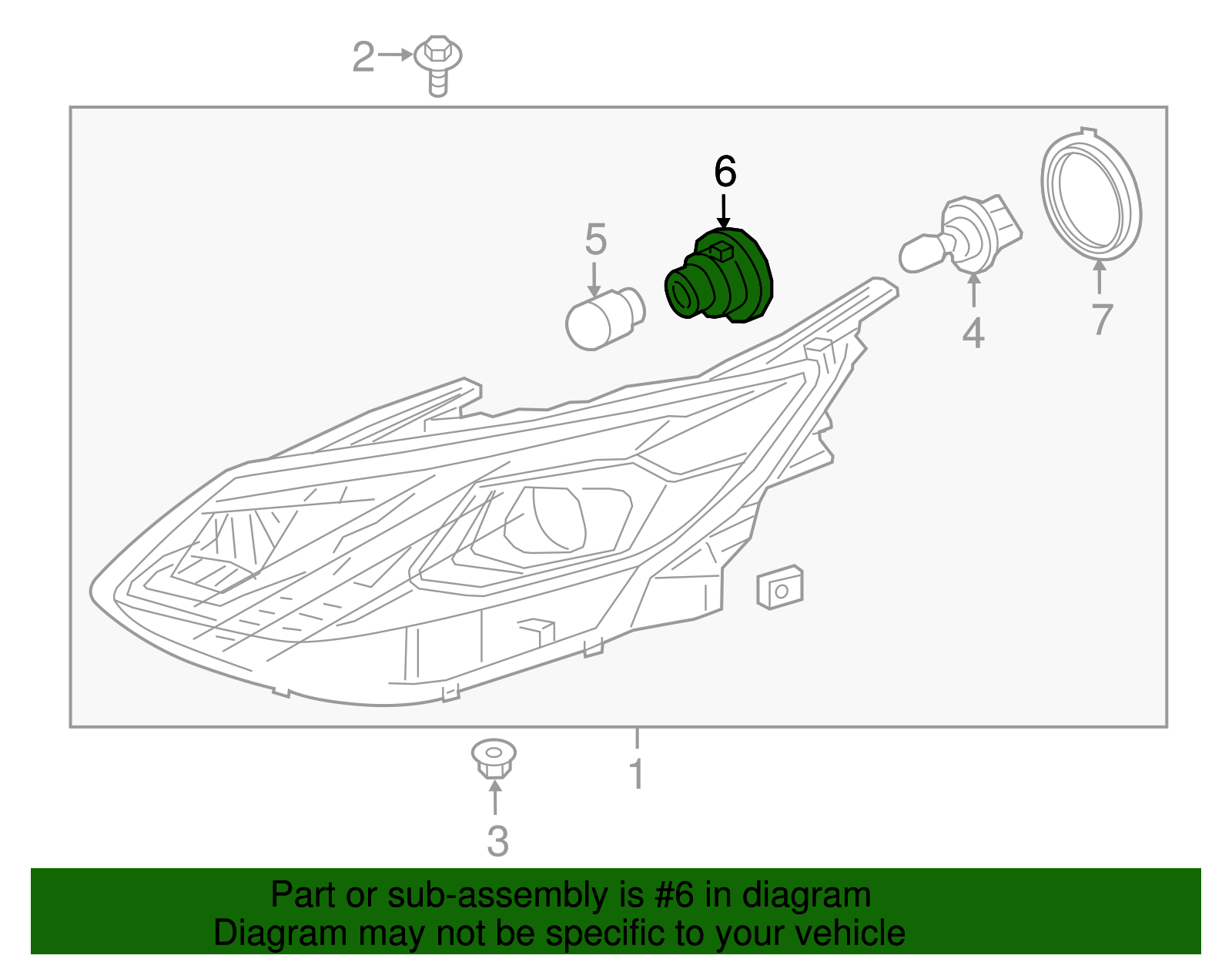 2
6
5
4
7
1
3
Part or sub-assembly is #6 in diagram
Diagram may not be specific to your vehicle