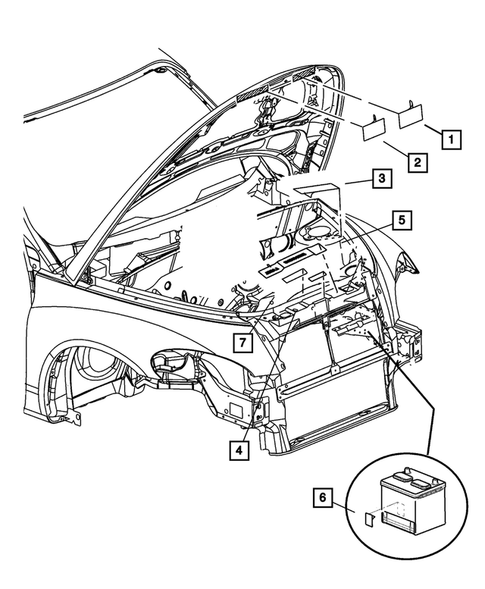 1
2
3
5
7
4
6