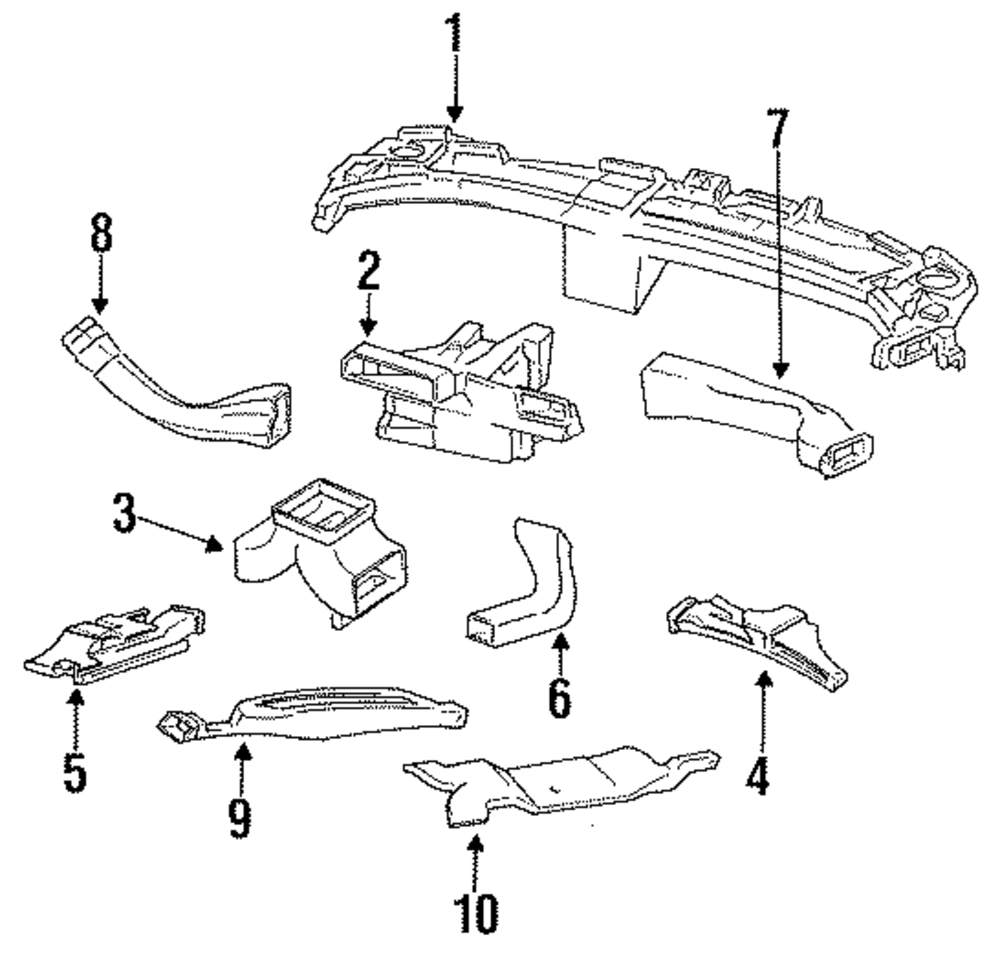 1
7
8
2
3
6
4
5
9
10