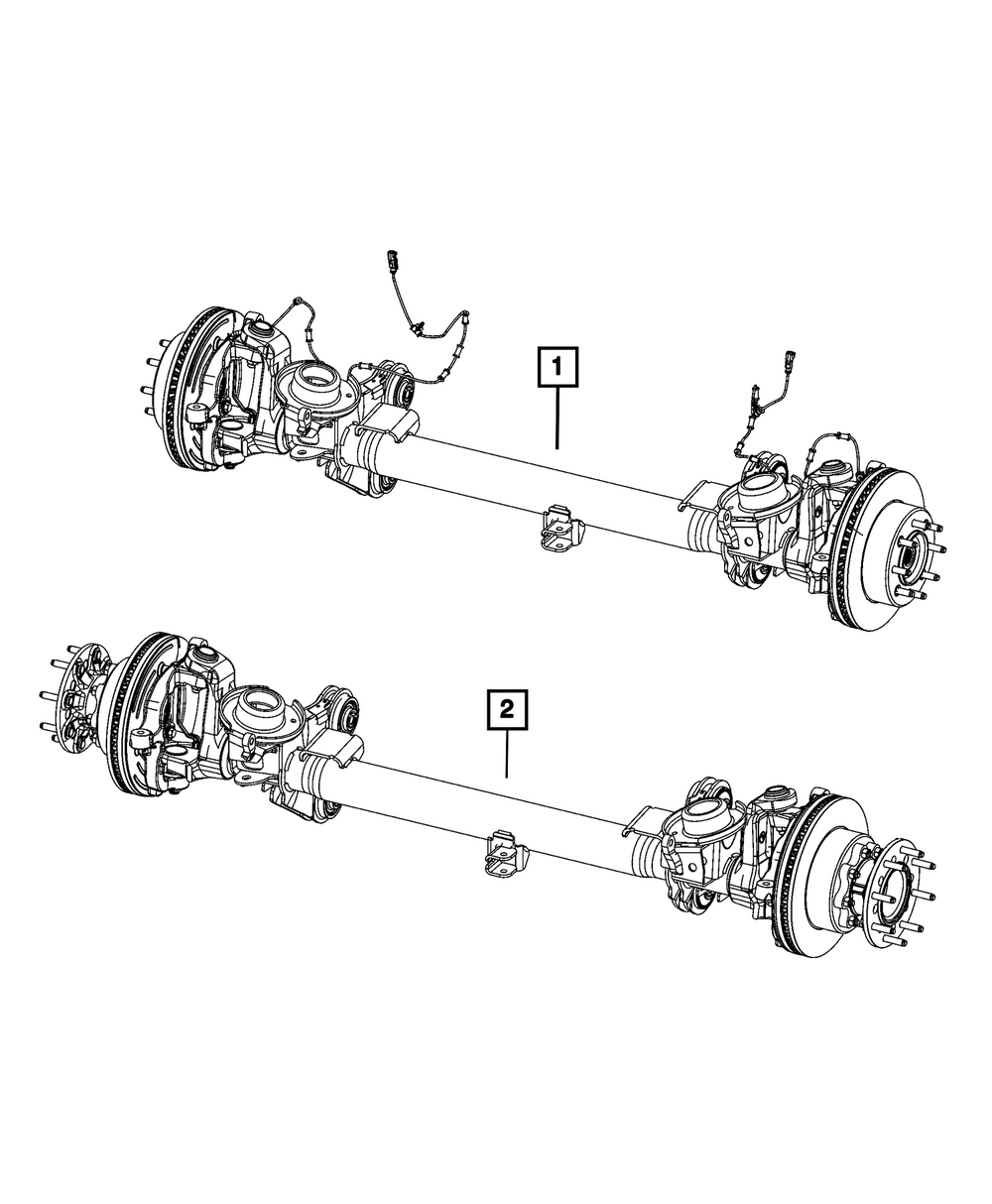 1

2