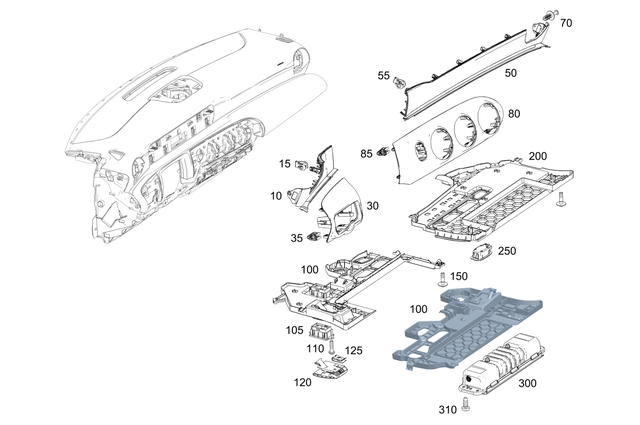 70
55
50
80
85
200
15
10
30
35
250
100
150
100
105
110
125
120
300
310