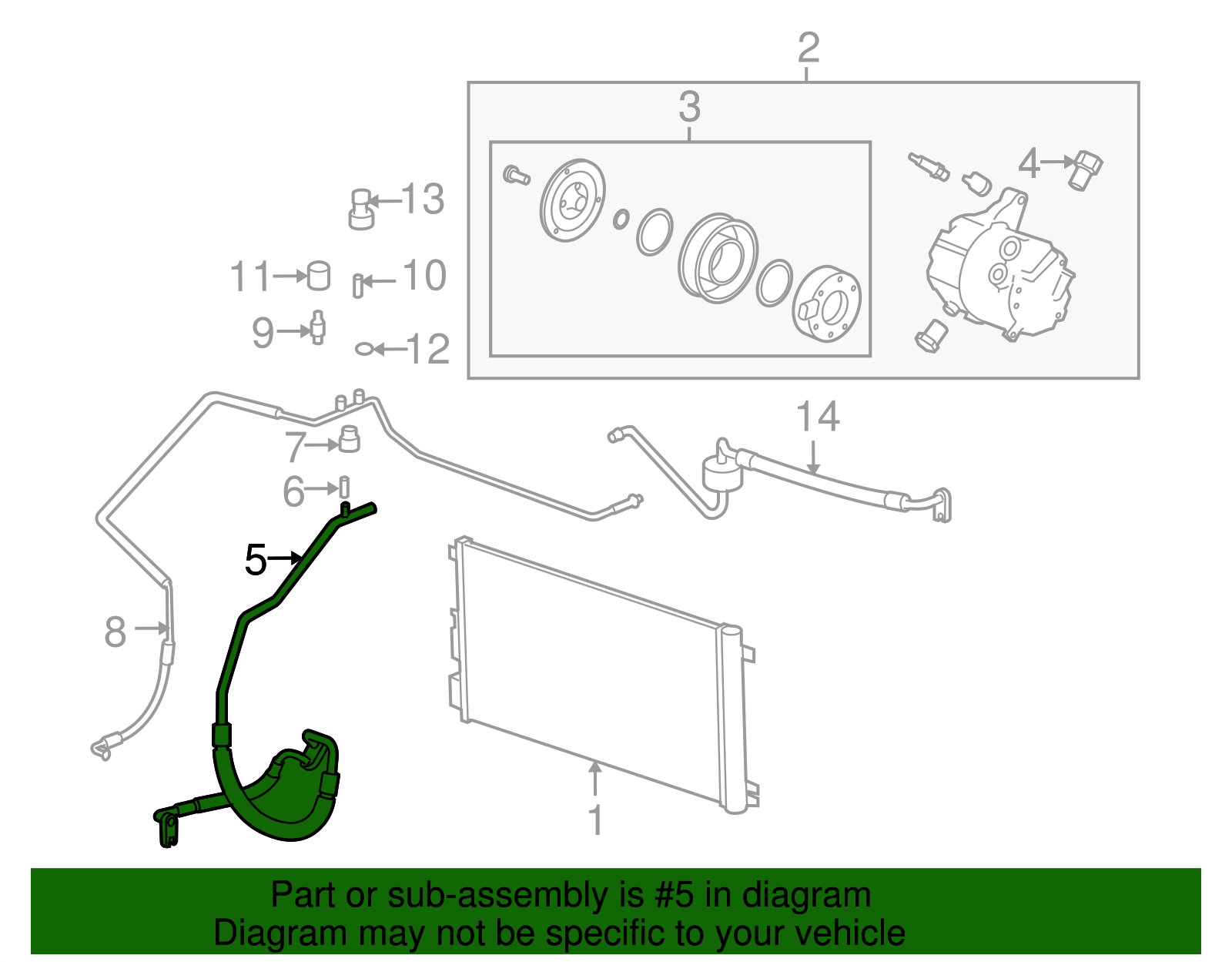 2
3
4
13
11
10
9
12
14
7
6
5
8
1

Part or sub-assembly is #5 in diagram
Diagram may not be specific to your vehicle