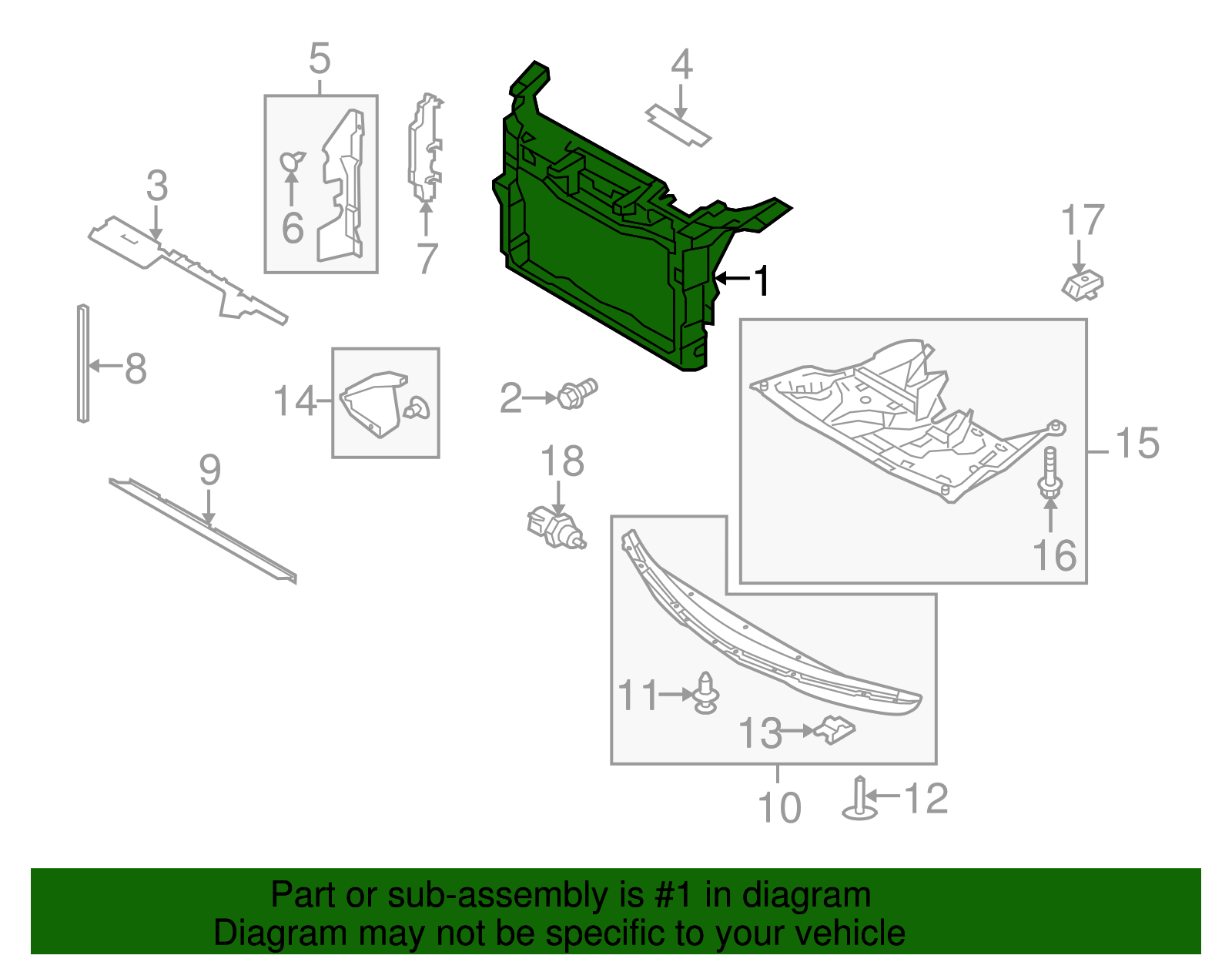 5
4
3
6
7
1
17
8
14
2
15
9
18
16
11
13
10
12

Part or sub-assembly is #1 in diagram
Diagram may not be specific to your vehicle