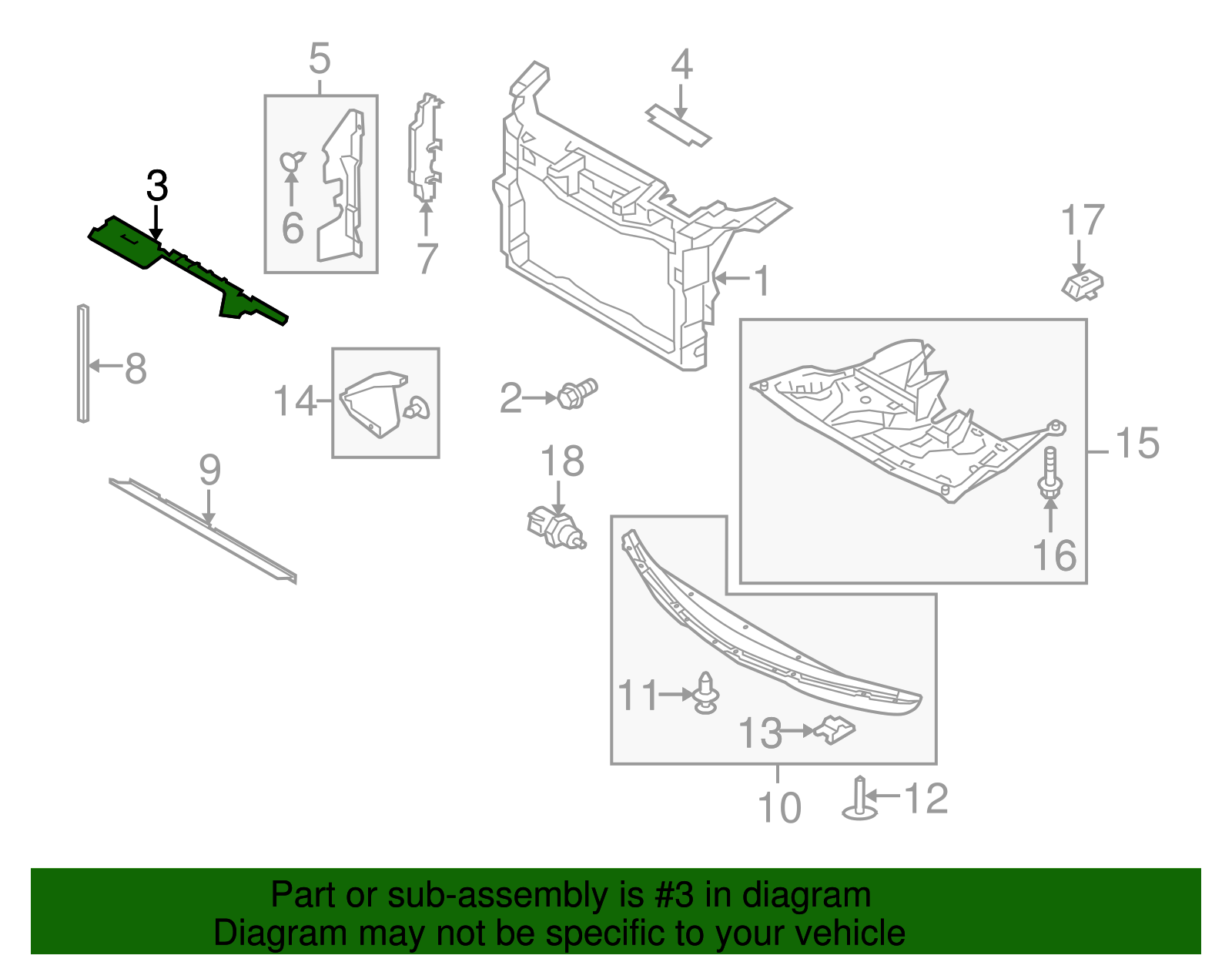 5
4
3
6
7
1
17
8
14
2
15
9
18
16
11
13
10
12

Part or sub-assembly is #3 in diagram
Diagram may not be specific to your vehicle