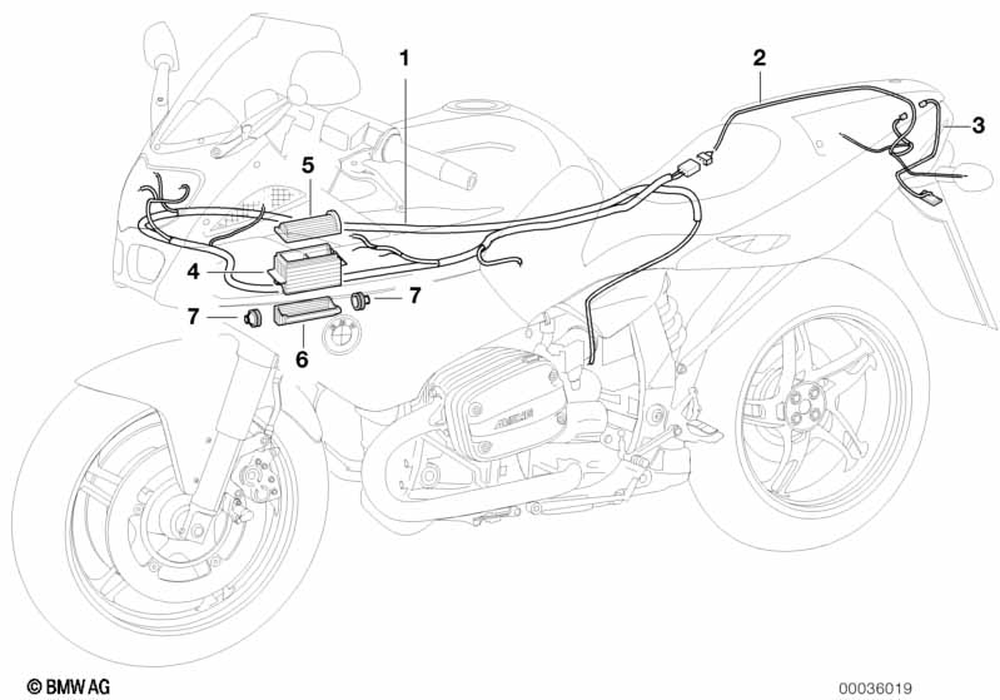 1
2
3
5
4
7
7
6
© BMW AG
00036019