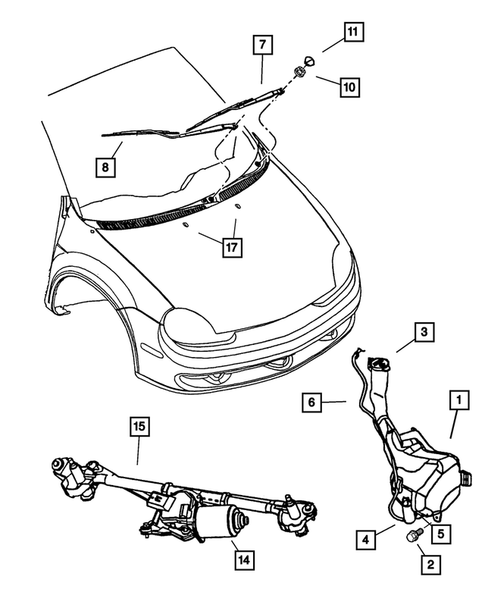 11
7
10
8
17
3
6
1
15
4
5
14
2