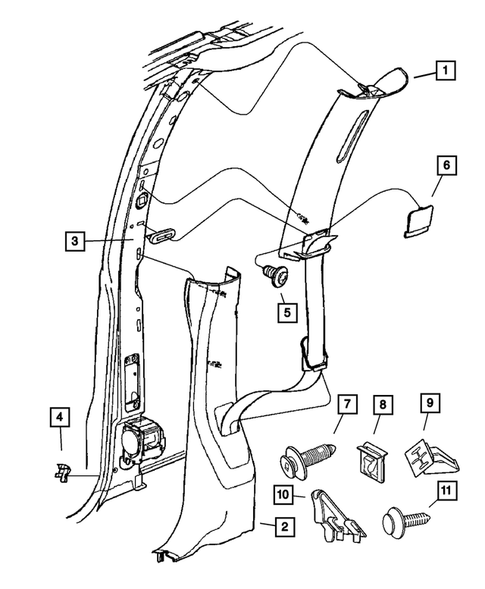 1
6
3
5
4
7
8
9
10
11
2