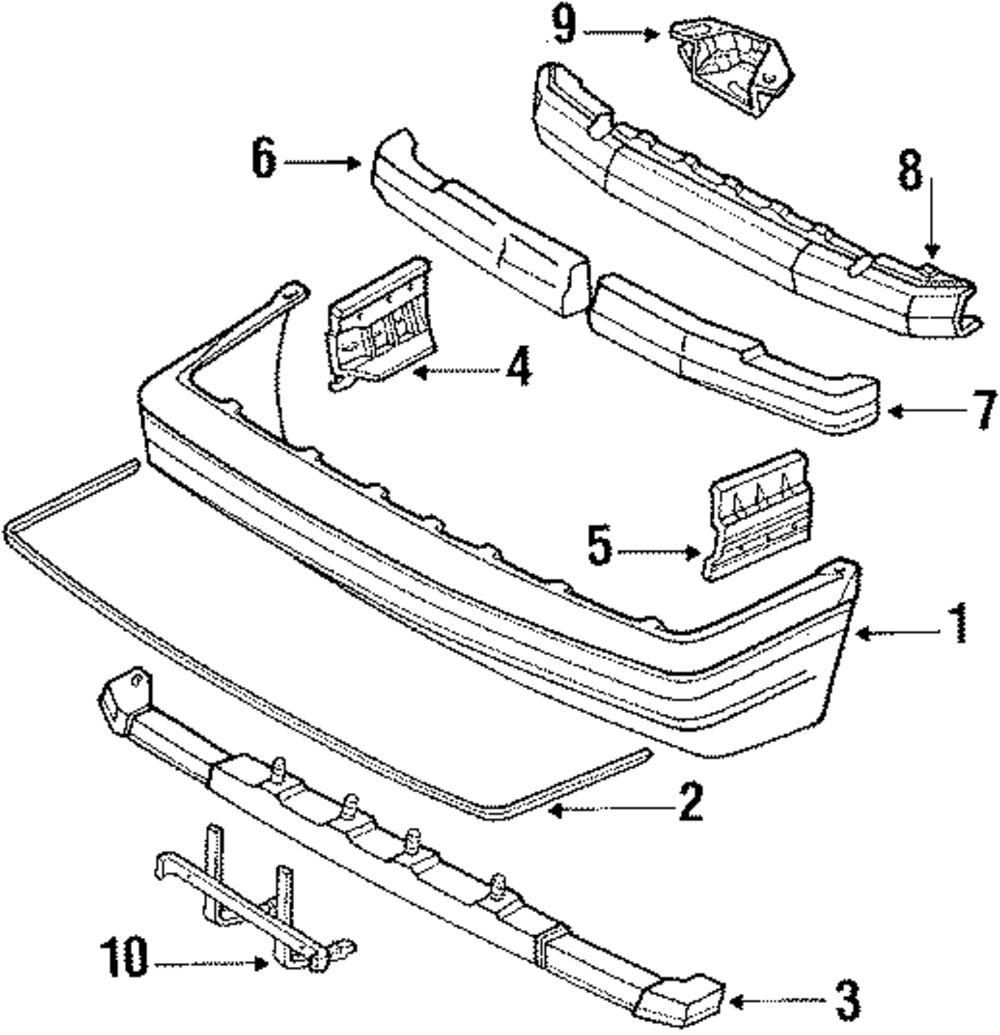 9
6
8
4
7
5
1
2
10
3