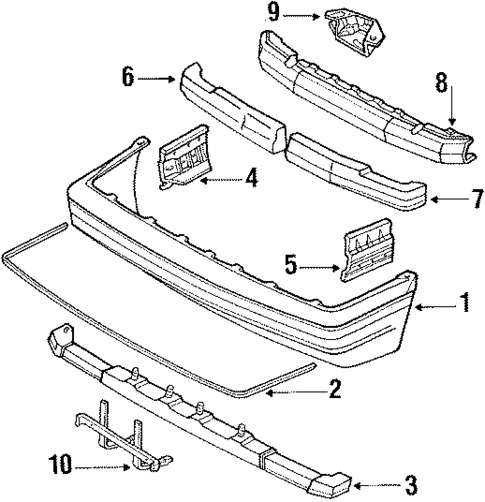 9
6
8
4
7
5
1
2
10
3