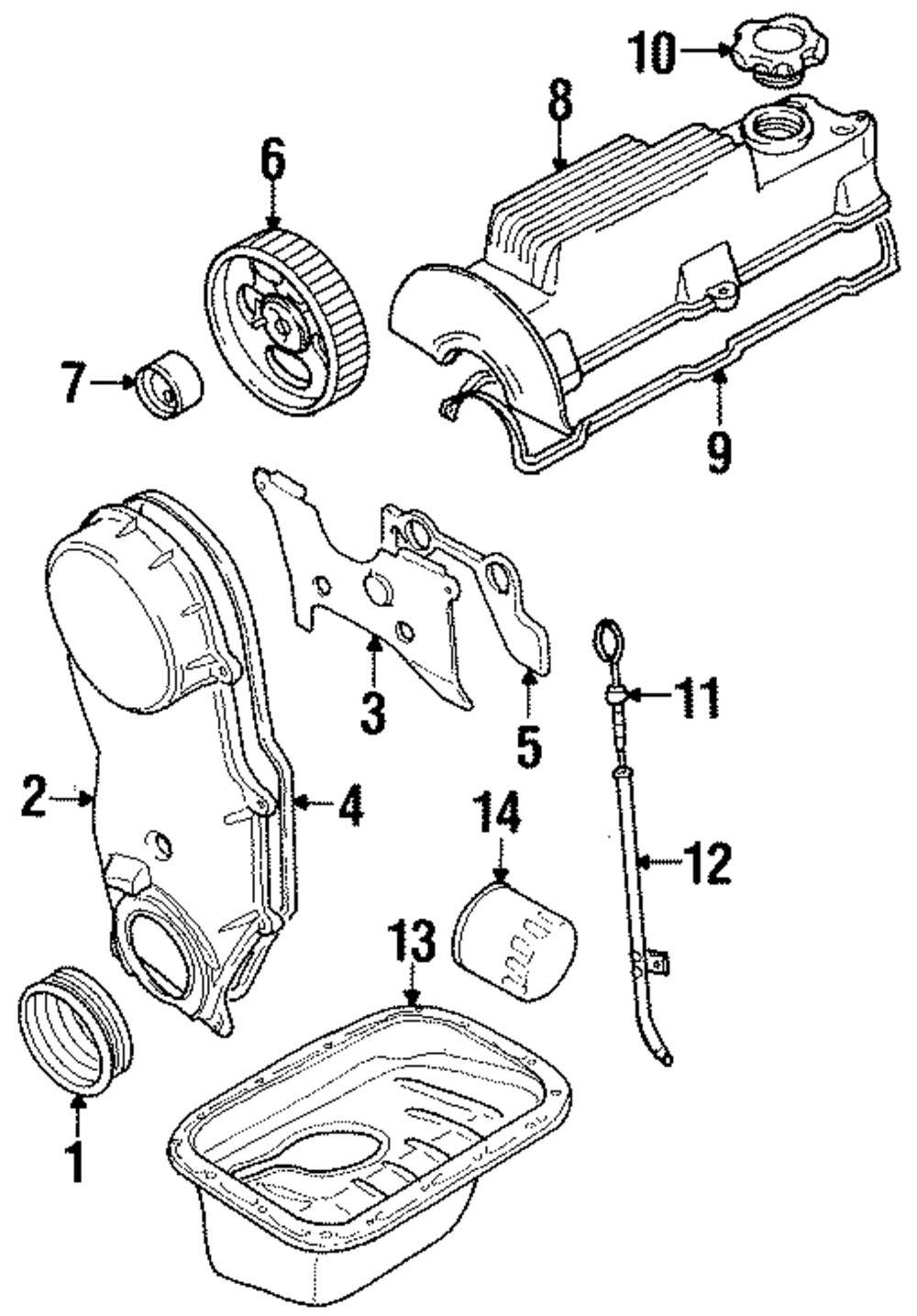 10
8
6
7
9
3
5
11
2
4
14
12
13
1