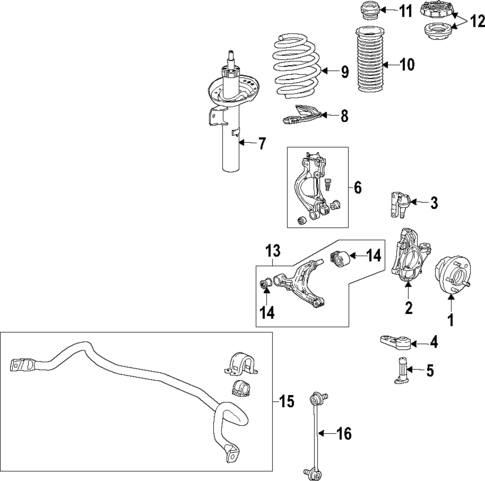 11
12
9
10
8
7
6
3
13
14
14
2
1
4
5
15
16