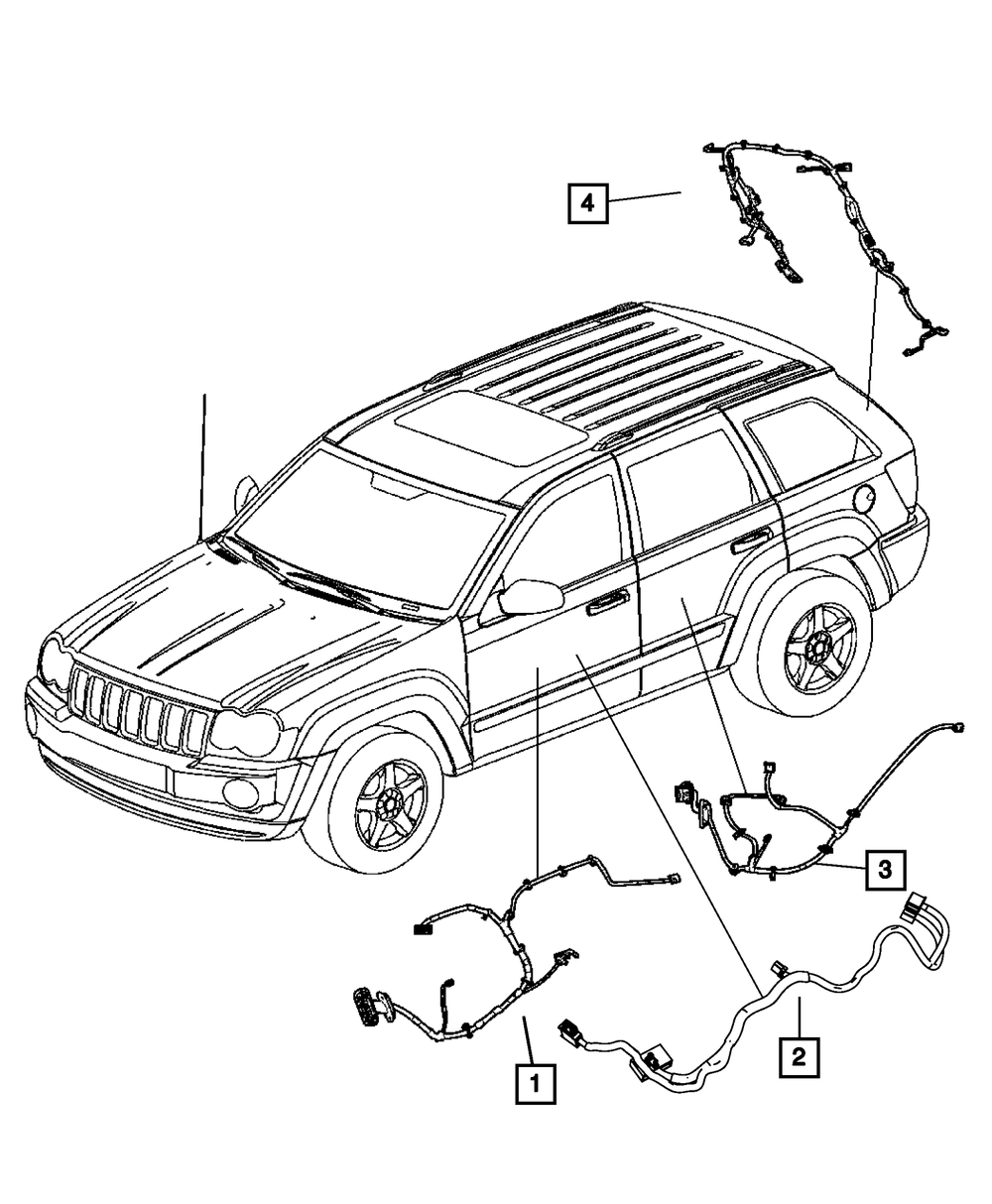 4

3

2

1