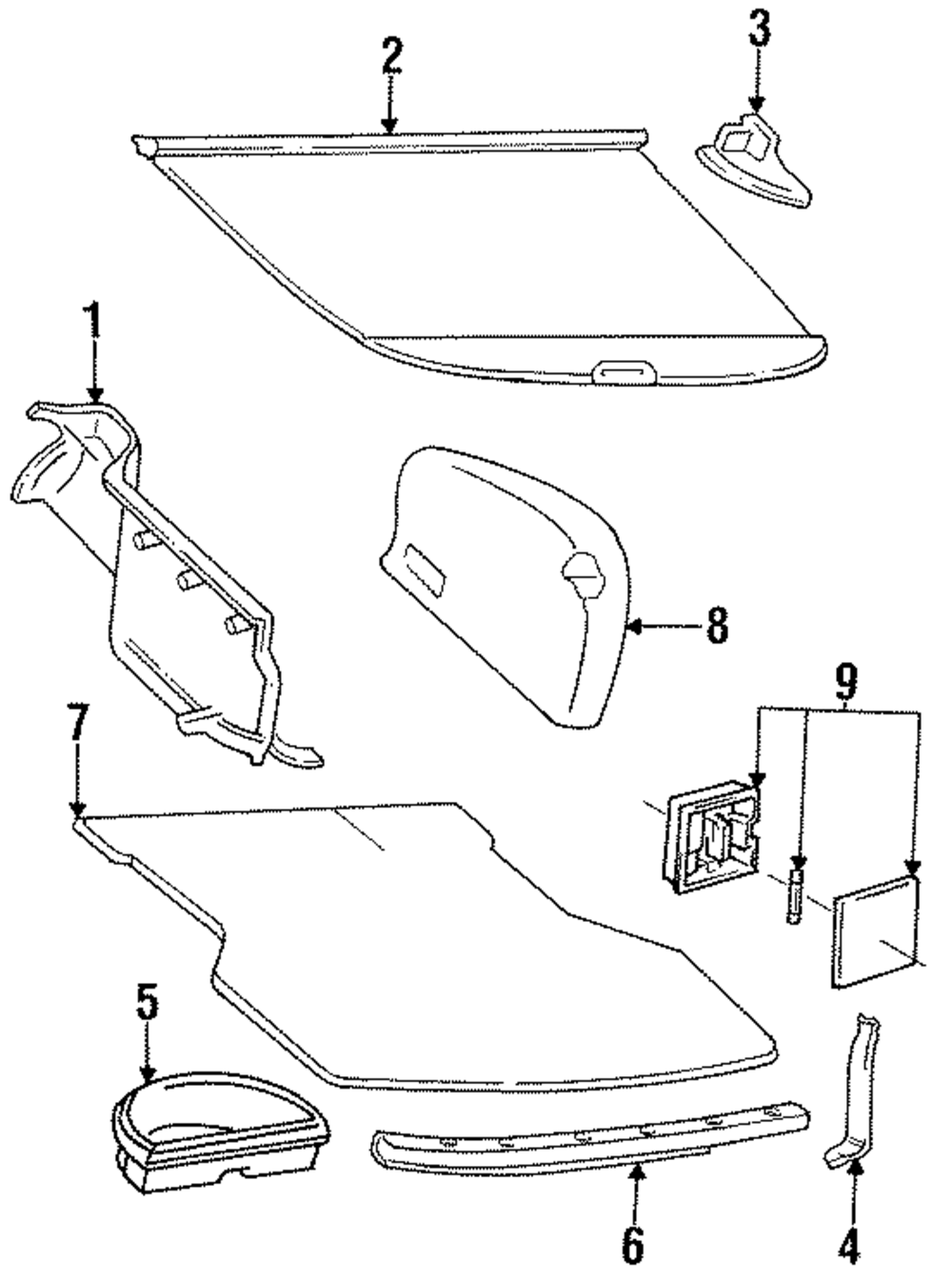 2
3
1
8
9
7
5
6
4