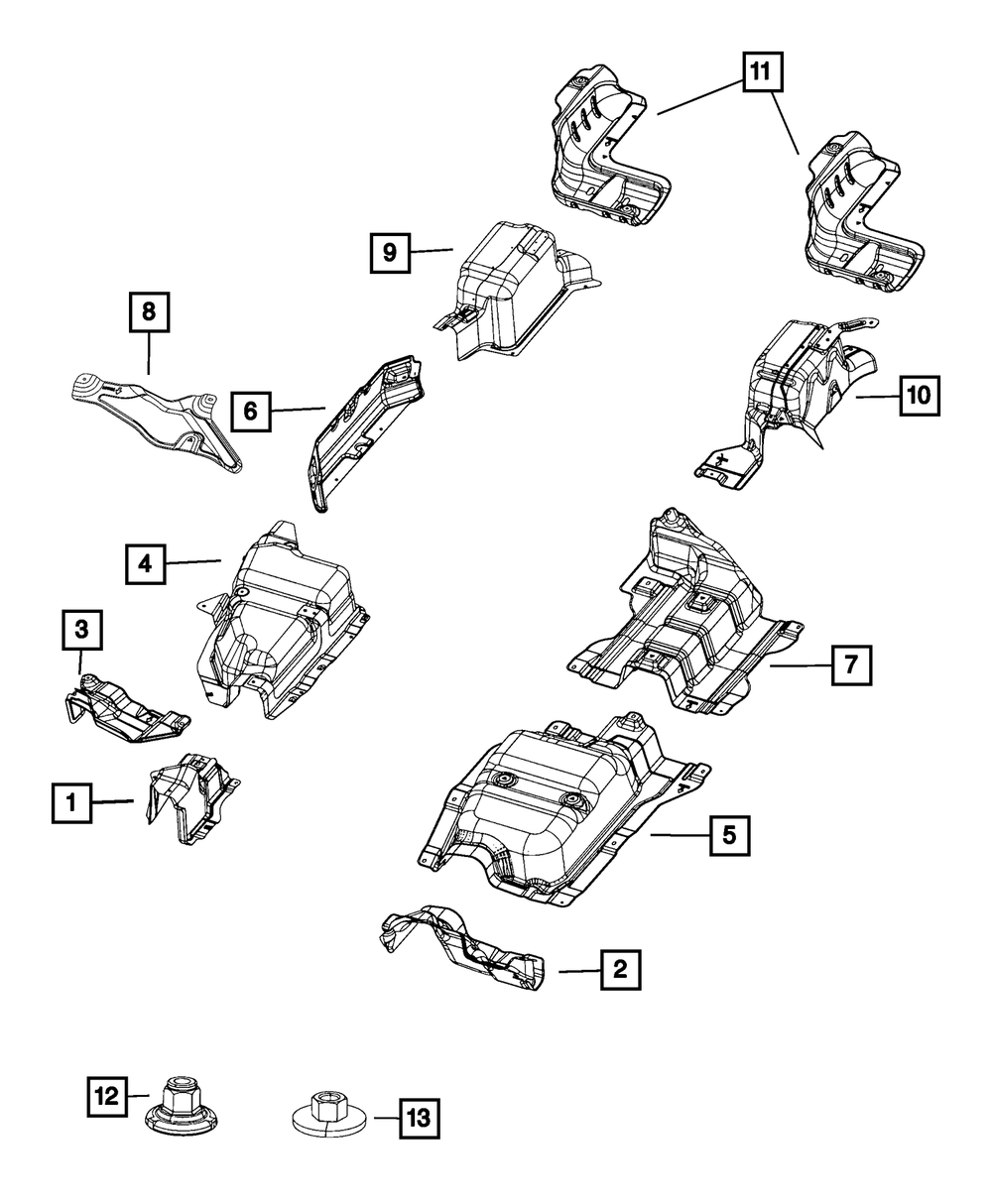 11
9
8
6
10
4
3
7
1
5
2
12
13