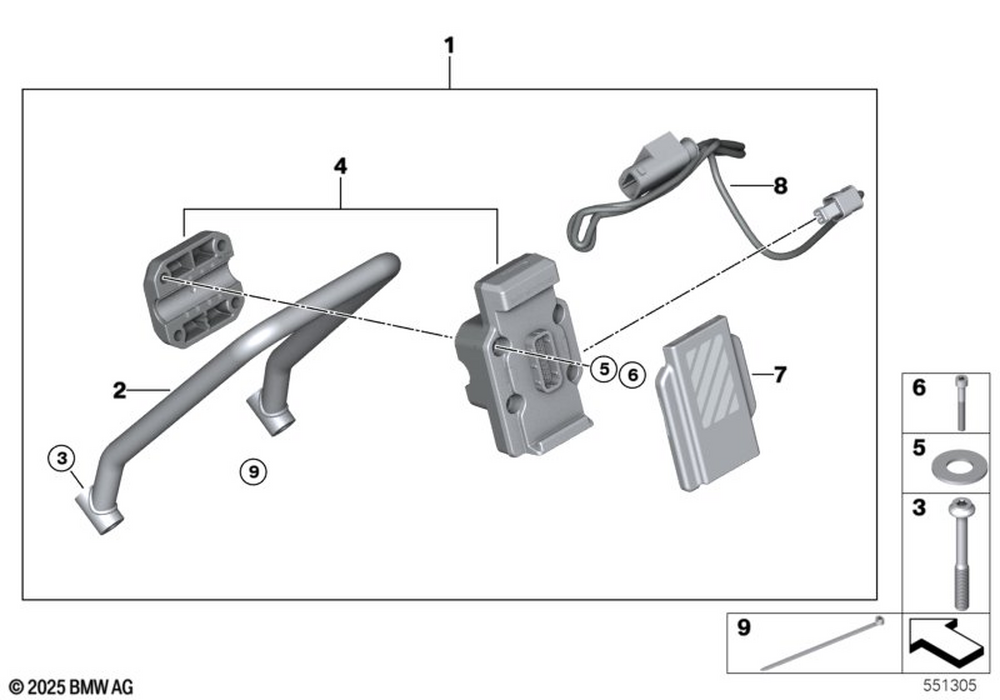 1
4
8
2
5
6
7
3
9
6
5
3
9
© 2025 BMW AG
551305