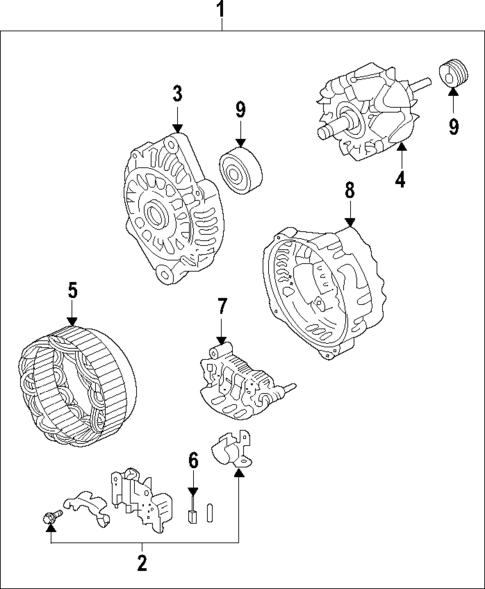 1
3
9
9
4
8
5
7
6
2