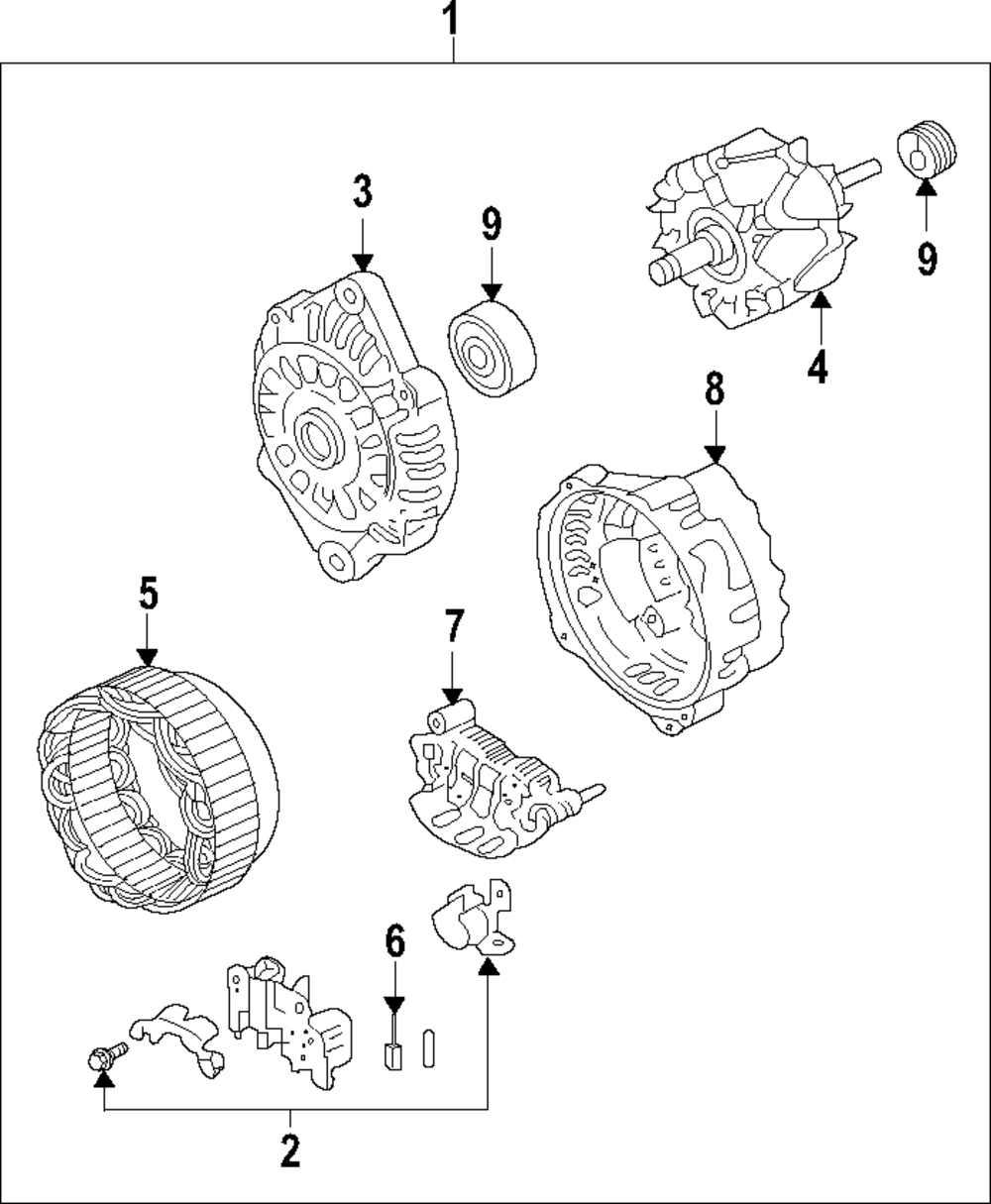 1
3
9
9
4
8
5
7
6
2